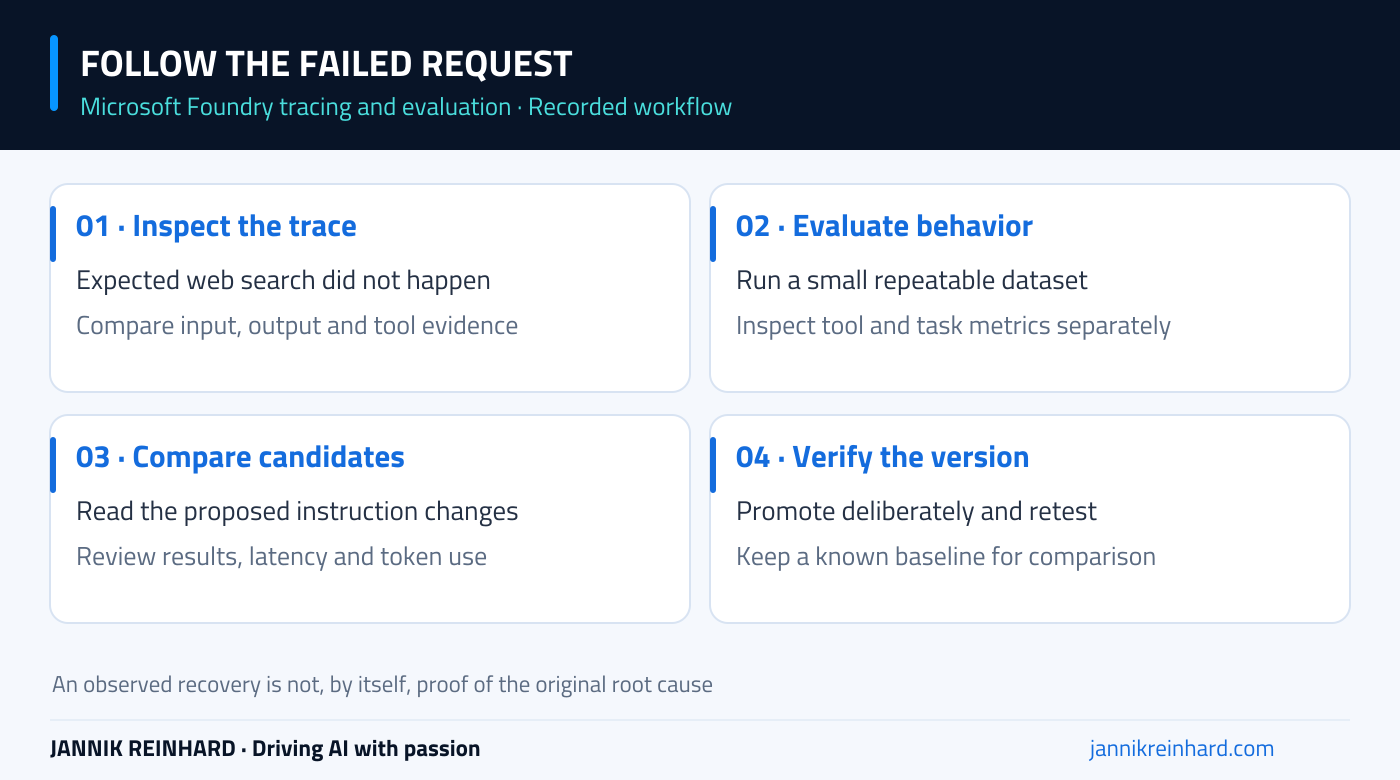 FOLLOW THE FAILED REQUEST
Microsoft Foundry tracing and evaluation · Recorded workflow

01 · Inspect the trace
Expected web search did not happen
Compare input, output and tool evidence

02 · Evaluate behavior
Run a small repeatable dataset
Inspect tool and task metrics separately

03 · Compare candidates
Read the proposed instruction changes
Review results, latency and token use

04 · Verify the version
Promote deliberately and retest
Keep a known baseline for comparison

An observed recovery is not, by itself, proof of the original root cause

JANNIK REINHARD · Driving AI with passion
jannikreinhard.com