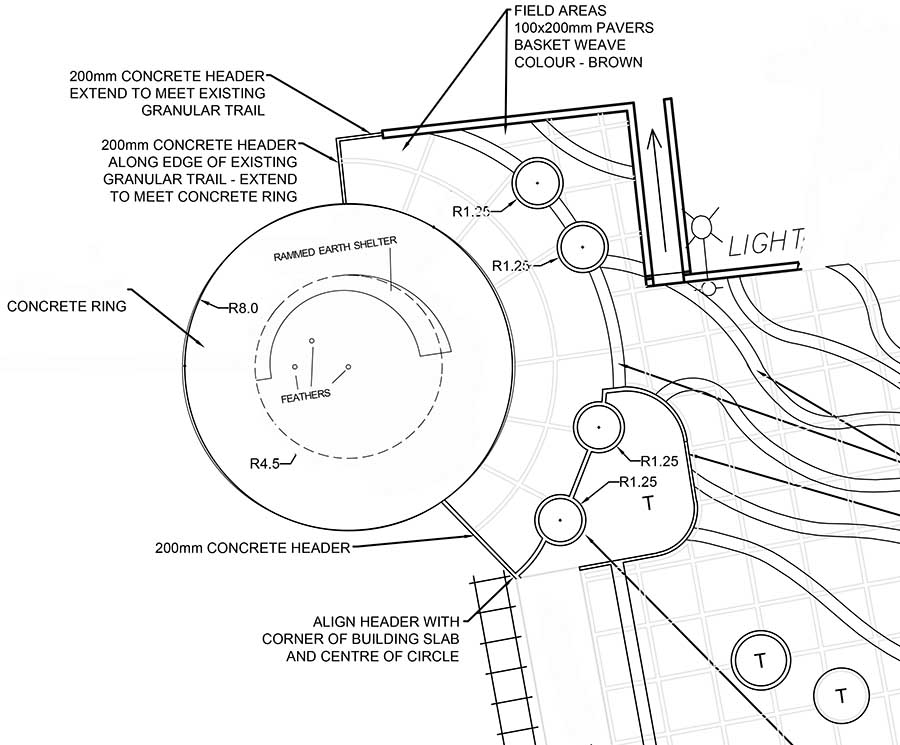 FIELD AREAS
100x200mm PAVERS
BASKET WEAVE
COLOUR - BROWN

200mm CONCRETE HEADER
EXTEND TO MEET EXISTING
GRANULAR TRAIL

200mm CONCRETE HEADER
ALONG EDGE OF EXISTING
GRANULAR TRAIL - EXTEND
TO MEET CONCRETE RING

R1.25

R1.25

LIGHT

RAMMED EARTH SHELTER

CONCRETE RING

R8.0

FEATHERS

R4.5

R1.25

R1.25

T

200mm CONCRETE HEADER

ALIGN HEADER WITH
CORNER OF BUILDING SLAB
AND CENTRE OF CIRCLE

T

T