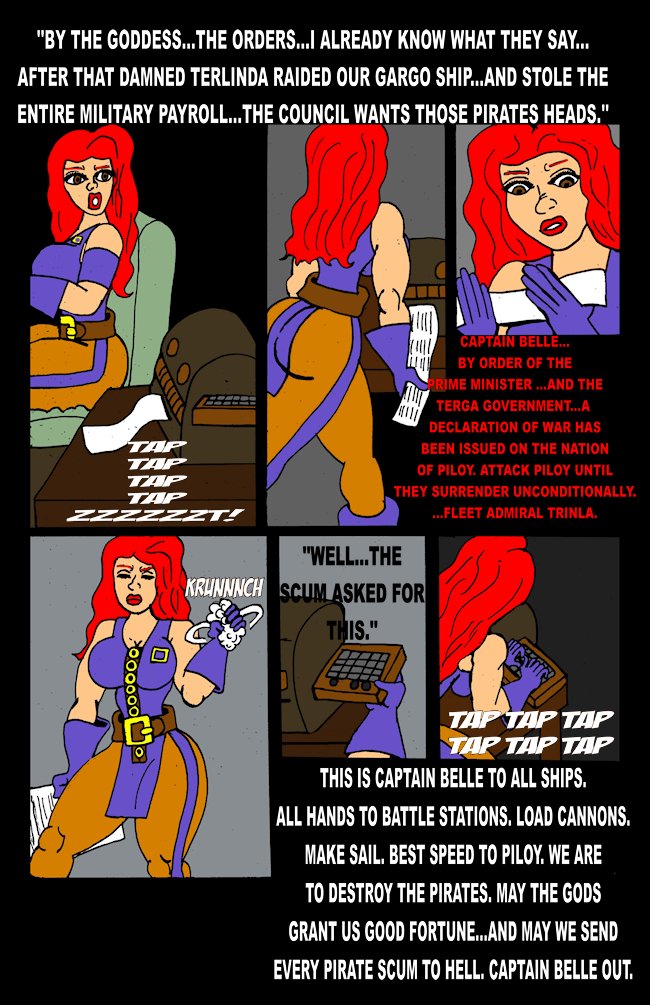 "BY THE GODDESS...THE ORDERS...I ALREADY KNOW WHAT THEY SAY... AFTER THAT DAMNED TERLINDA RAIDED OUR GARGO SHIP...AND STOLE THE ENTIRE MILITARY PAYROLL...THE COUNCIL WANTS THOSE PIRATES HEADS."

TAP
TAP
TAP
TAP
ZZZZZZZT!

CAPTAIN BELLE... BY ORDER OF THE PRIME MINISTER ...AND THE TERGA GOVERNMENT...A DECLARATION OF WAR HAS BEEN ISSUED ON THE NATION OF PILOY. ATTACK PILOY UNTIL THEY SURRENDER UNCONDITIONALLY. ...FLEET ADMIRAL TRINLA.

KRUNNNCH

"WELL...THE SCUM ASKED FOR THIS."

TAP TAP TAP
TAP TAP TAP

THIS IS CAPTAIN BELLE TO ALL SHIPS. ALL HANDS TO BATTLE STATIONS. LOAD CANNONS. MAKE SAIL. BEST SPEED TO PILOY. WE ARE TO DESTROY THE PIRATES. MAY THE GODS GRANT US GOOD FORTUNE...AND MAY WE SEND EVERY PIRATE SCUM TO HELL. CAPTAIN BELLE OUT.