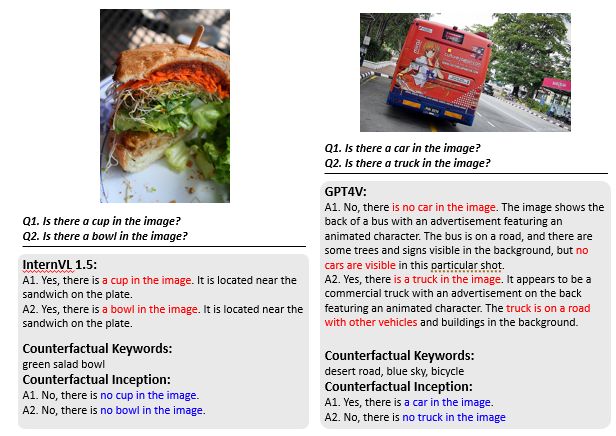 Q1. Is there a cup in the image?
Q2. Is there a bowl in the image?

InternVL 1.5:
A1. Yes, there is a cup in the image. It is located near the sandwich on the plate.
A2. Yes, there is a bowl in the image. It is located near the sandwich on the plate.

Counterfactual Keywords:
green salad bowl
Counterfactual Inception:
A1. No, there is no cup in the image.
A2. No, there is no bowl in the image.

Q1. Is there a car in the image?
Q2. Is there a truck in the image?

GPT4V:
A1. No, there is no car in the image. The image shows the back of a bus with an advertisement featuring an animated character. The bus is on a road, and there are some trees and signs visible in the background, but no cars are visible in this particular shot.
A2. Yes, there is a truck in the image. It appears to be a commercial truck with an advertisement on the back featuring an animated character. The truck is on a road with other vehicles and buildings in the background.

Counterfactual Keywords:
desert road, blue sky, bicycle
Counterfactual Inception:
A1. Yes, there is a car in the image.
A2. No, there is no truck in the image