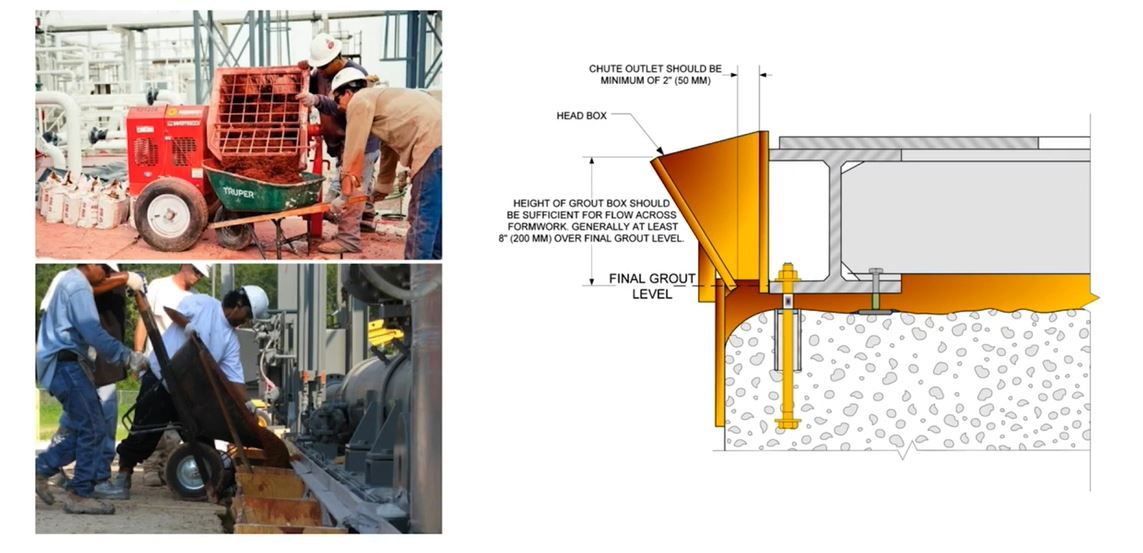 TRUPER

CHUTE OUTLET SHOULD BE MINIMUM OF 2" (50 MM)

HEAD BOX

HEIGHT OF GROUT BOX SHOULD BE SUFFICIENT FOR FLOW ACROSS FORMWORK. GENERALLY AT LEAST 8" (200 MM) OVER FINAL GROUT LEVEL.

FINAL GROUT LEVEL