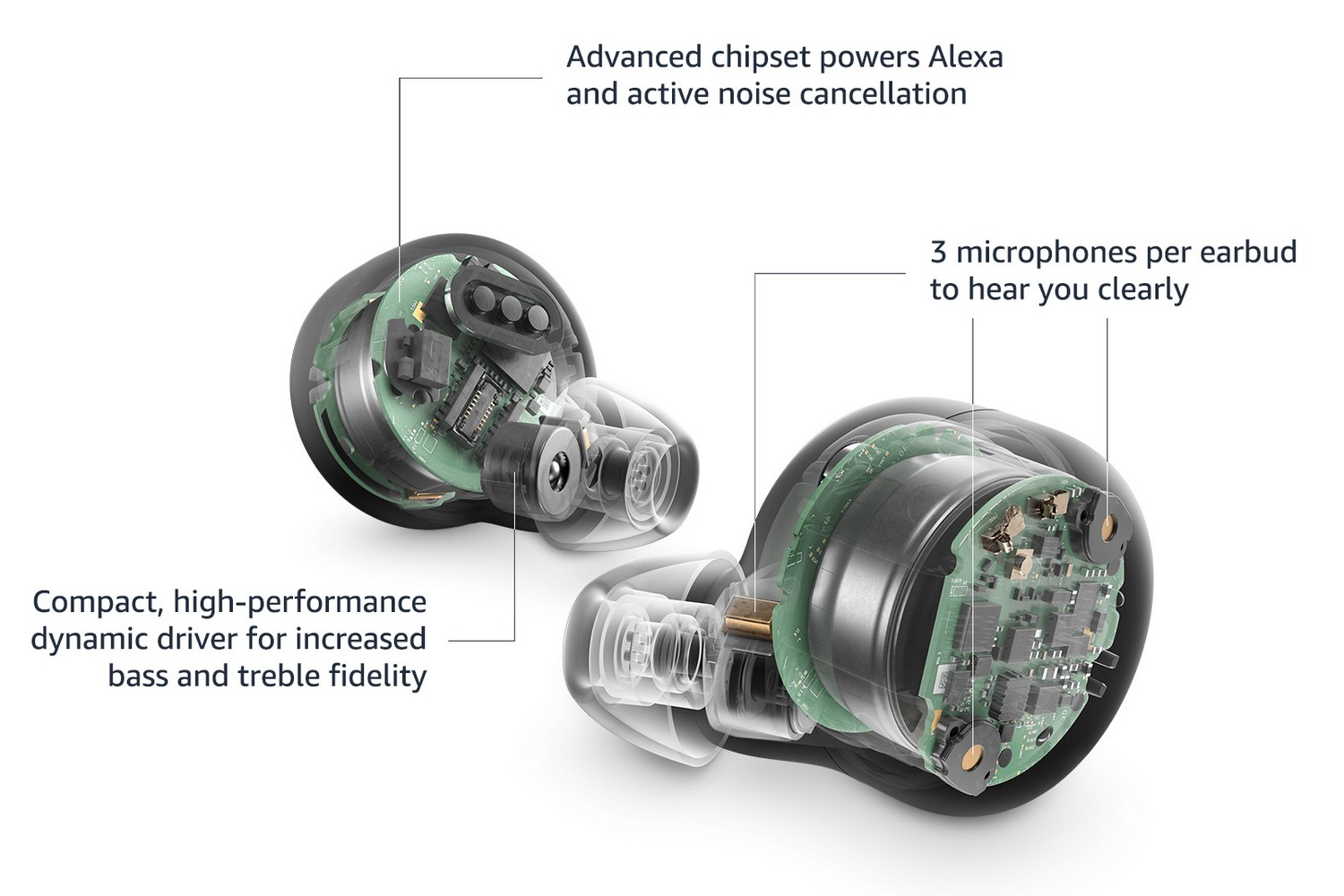 Advanced chipset powers Alexa and active noise cancellation

3 microphones per earbud to hear you clearly

Compact, high-performance dynamic driver for increased bass and treble fidelity