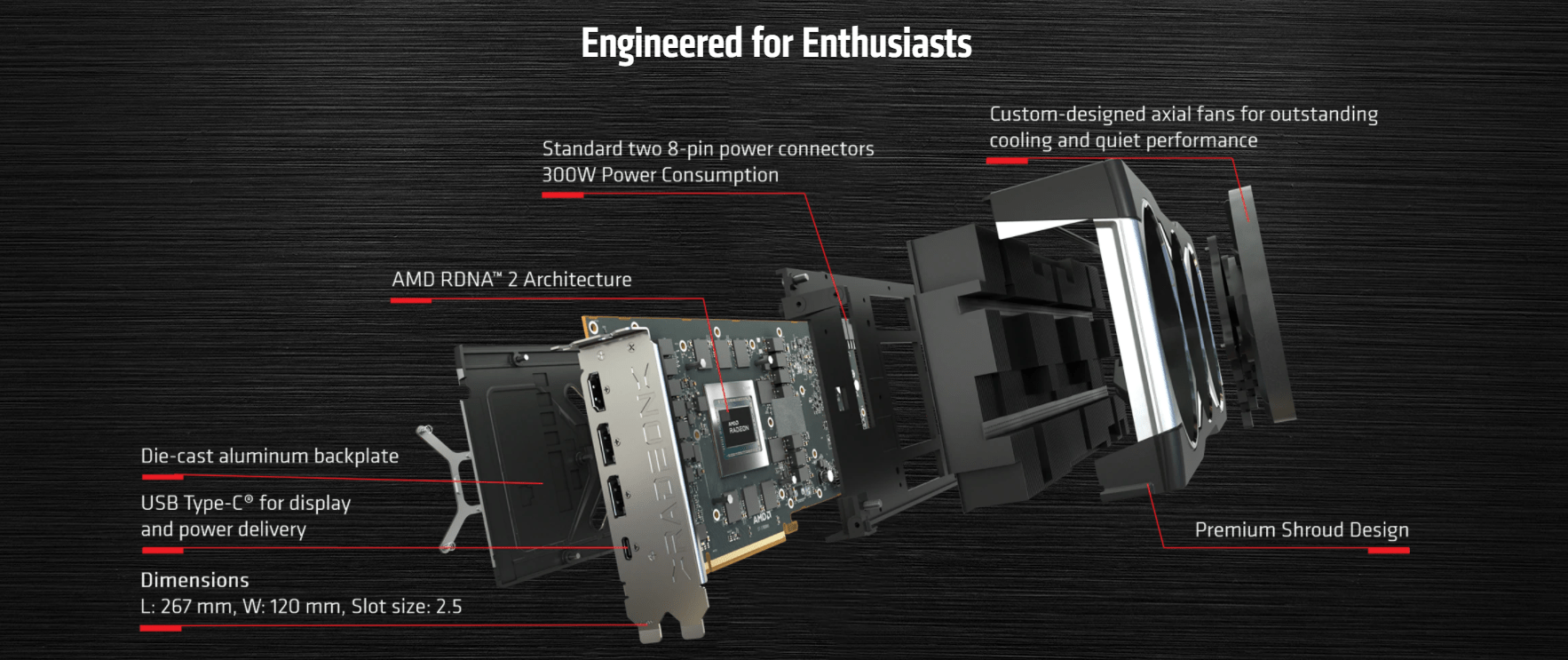 Engineered for Enthusiasts

Custom-designed axial fans for outstanding cooling and quiet performance

Standard two 8-pin power connectors
300W Power Consumption

AMD RDNA™ 2 Architecture

RADEON

AMD RADEON

AMD

Die-cast aluminum backplate

USB Type-C® for display and power delivery

Dimensions
L: 267 mm, W: 120 mm, Slot size: 2.5

Premium Shroud Design