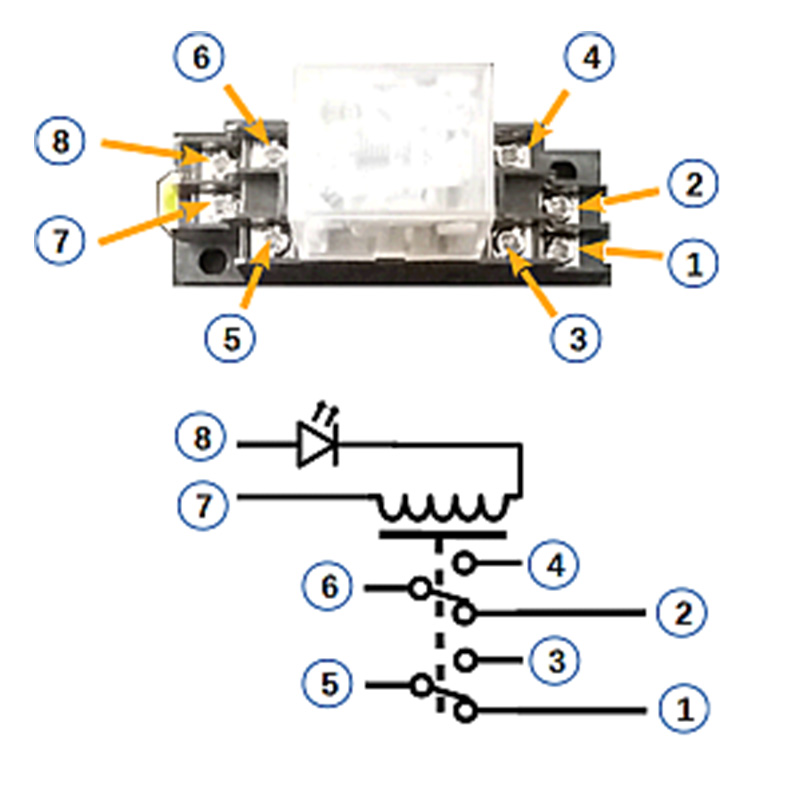 6
4
8
2
7
1
5
3

8
7
4
6
2
3
5
1