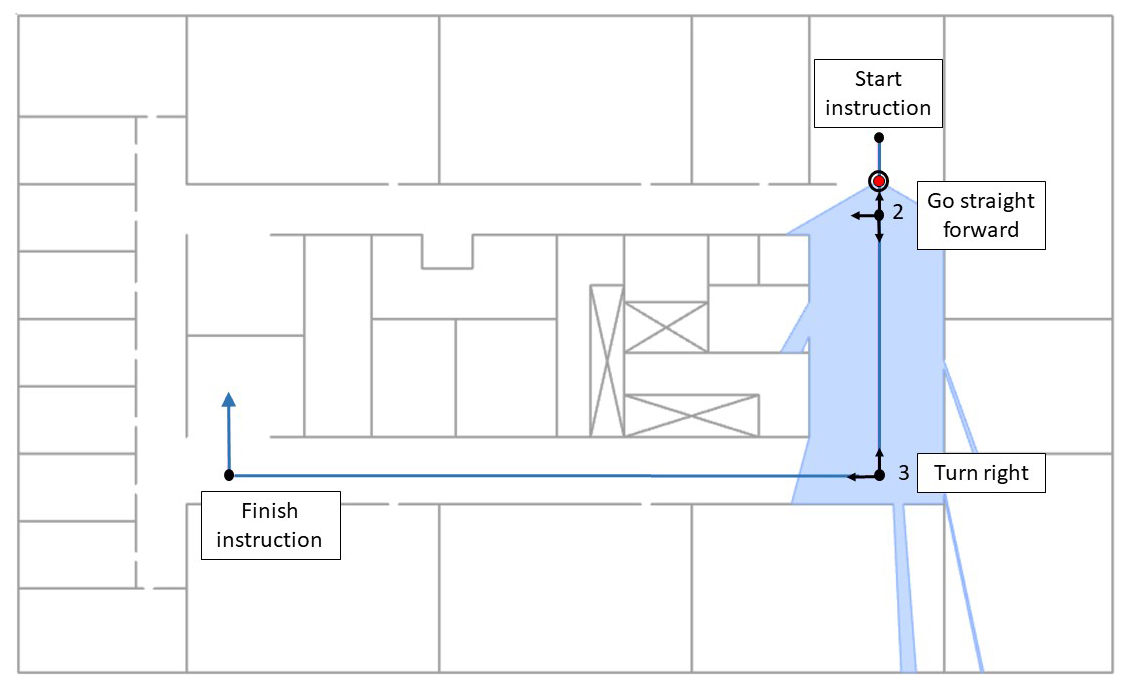 Start instruction

2

Go straight forward

3

Turn right

Finish instruction