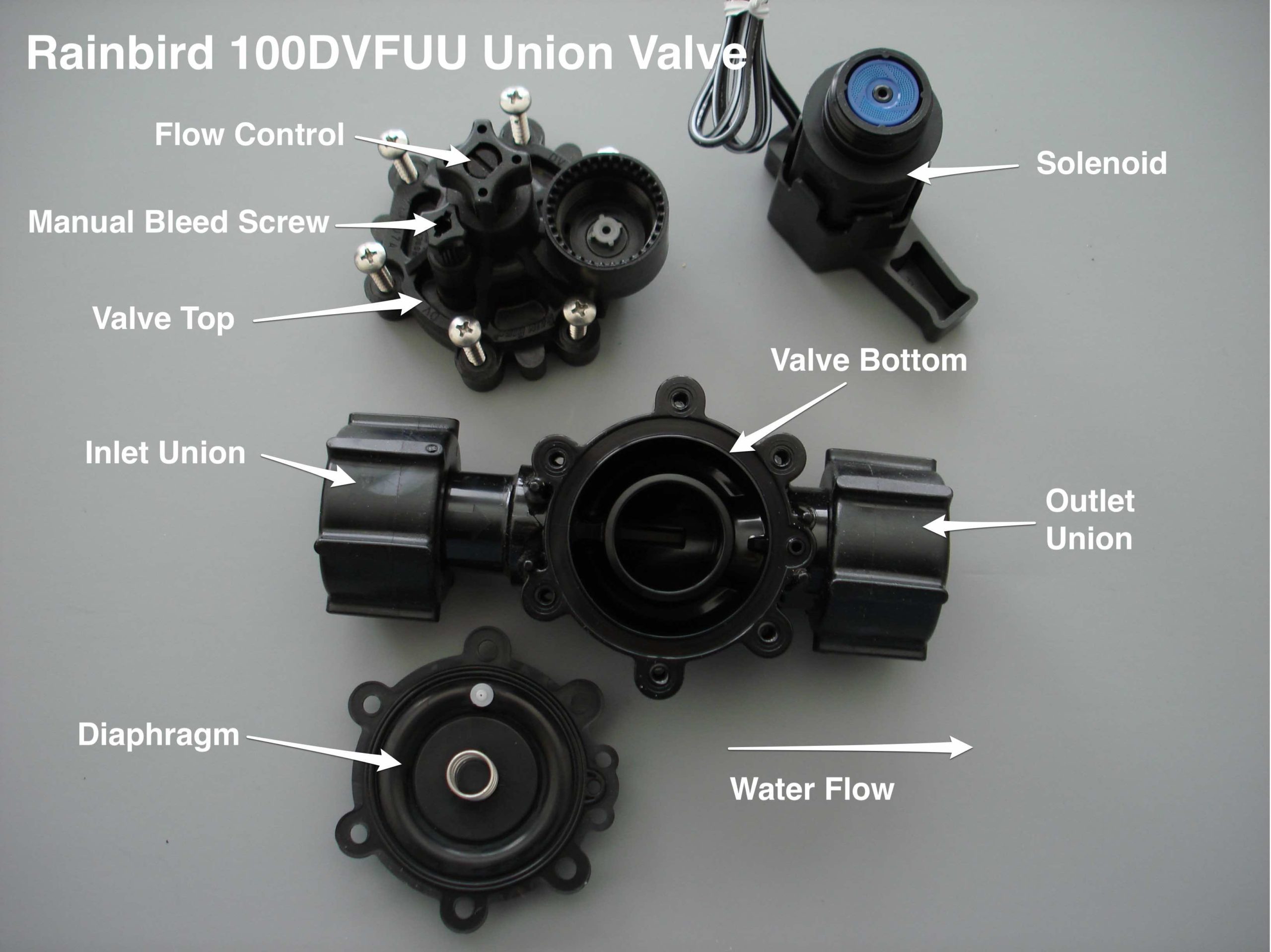 Rainbird 100DVFUU Union Valve

Flow Control

Solenoid

Manual Bleed Screw

Valve Top

Valve Bottom

Inlet Union

Outlet Union

Diaphragm

Water Flow