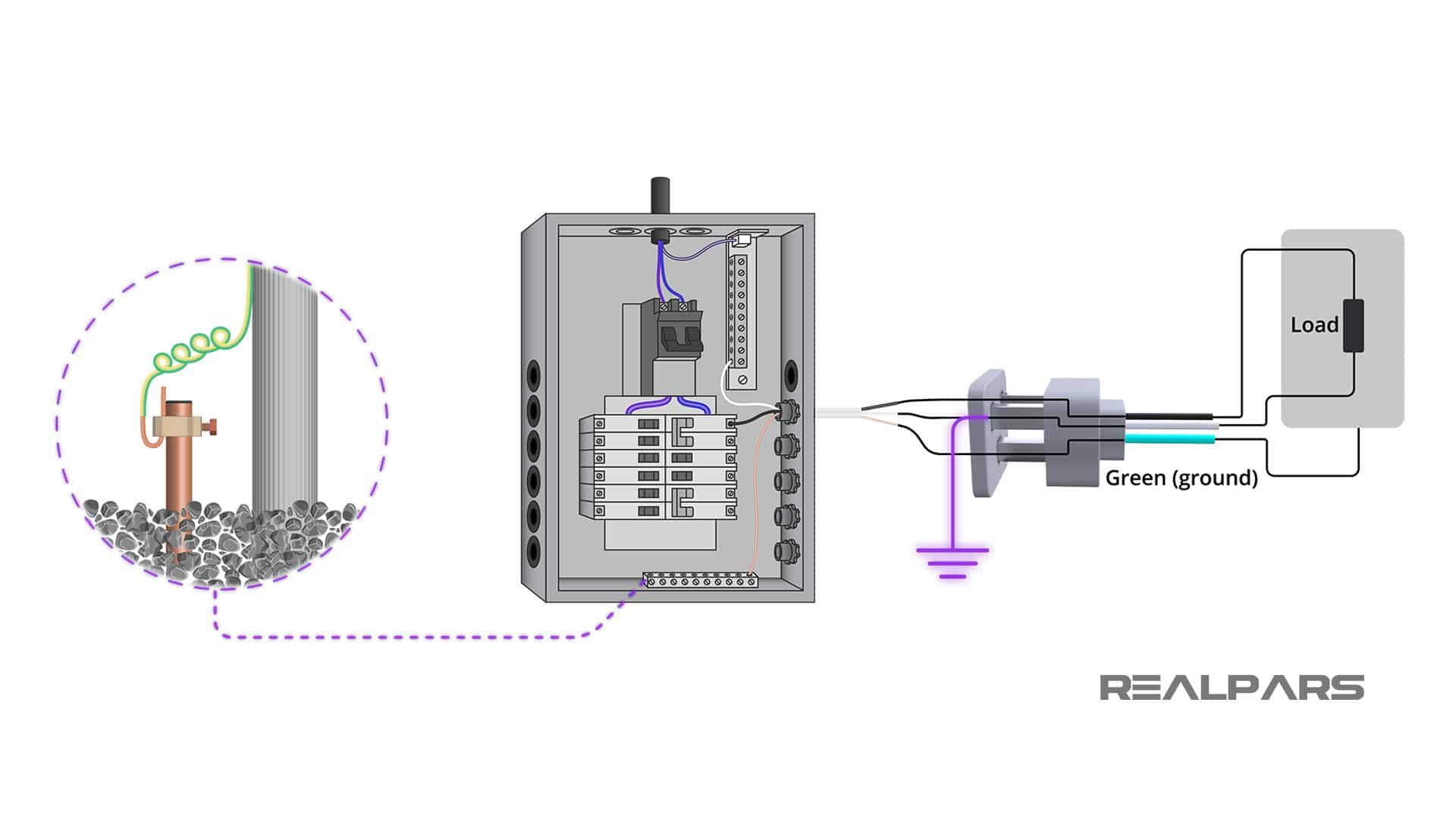 Load

Green (ground)

REALPARS