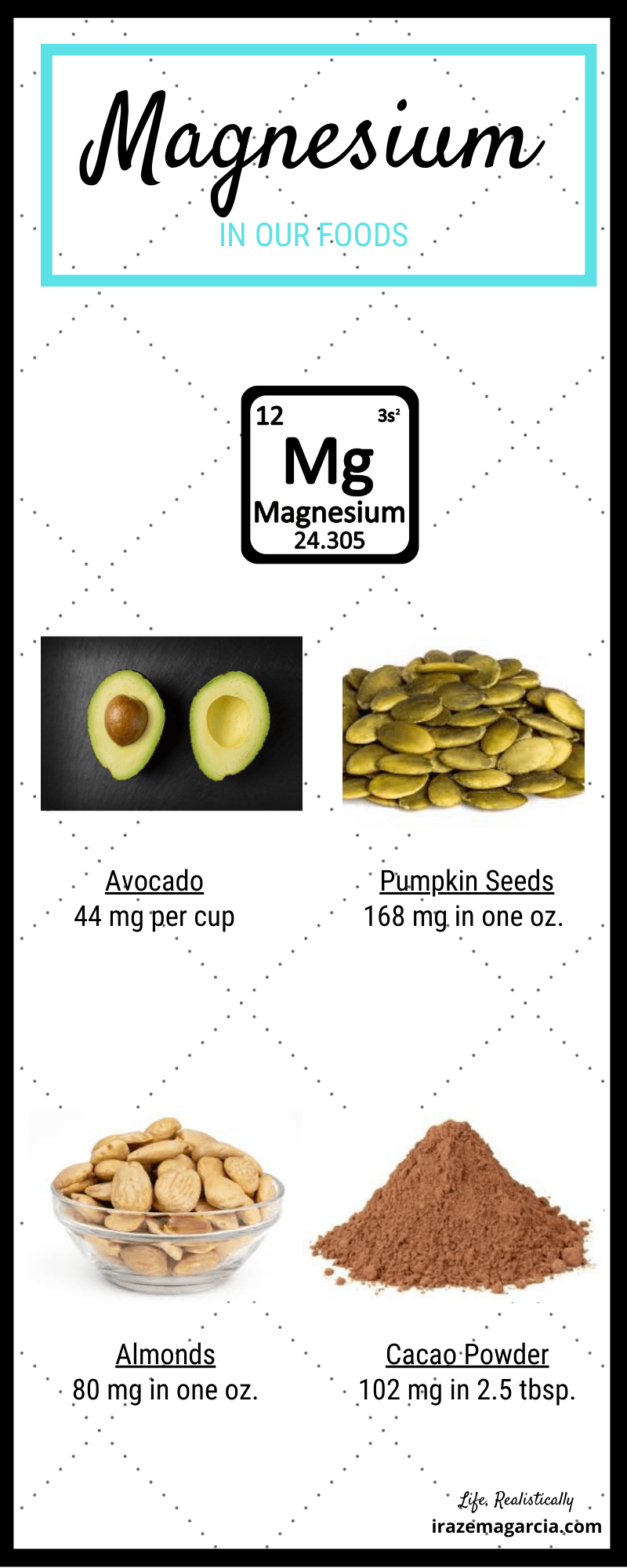 Magnesium

IN OUR FOODS

12 $3s^2$
Mg
Magnesium
24.305

Avocado
44 mg per cup

Pumpkin Seeds
168 mg in one oz.

Almonds
80 mg in one oz.

Cacao Powder
102 mg in 2.5 tbsp.

Life, Realistically
irazemagarcia.com