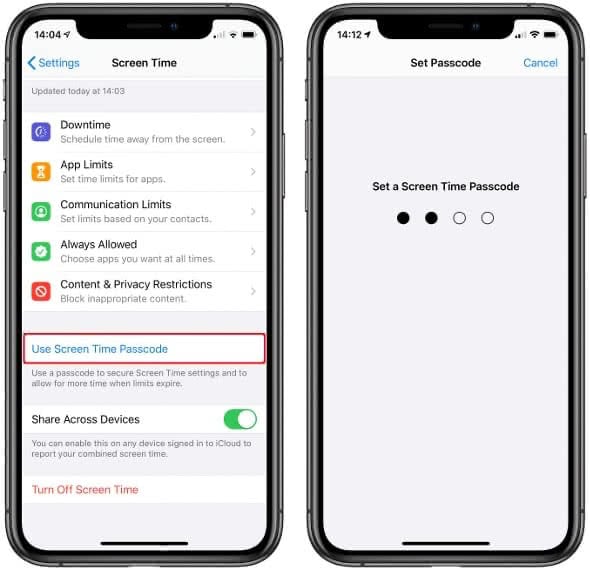 14:04

Settings Screen Time

Updated today at 14:03

Downtime
Schedule time away from the screen.

App Limits
Set time limits for apps.

Communication Limits
Set limits based on your contacts.

Always Allowed
Choose apps you want at all times.

Content & Privacy Restrictions
Block inappropriate content.

Use Screen Time Passcode

Use a passcode to secure Screen Time settings and to allow for more time when limits expire.

Share Across Devices

You can enable this on any device signed in to iCloud to report your combined screen time.

Turn Off Screen Time

14:12

Set Passcode Cancel

Set a Screen Time Passcode