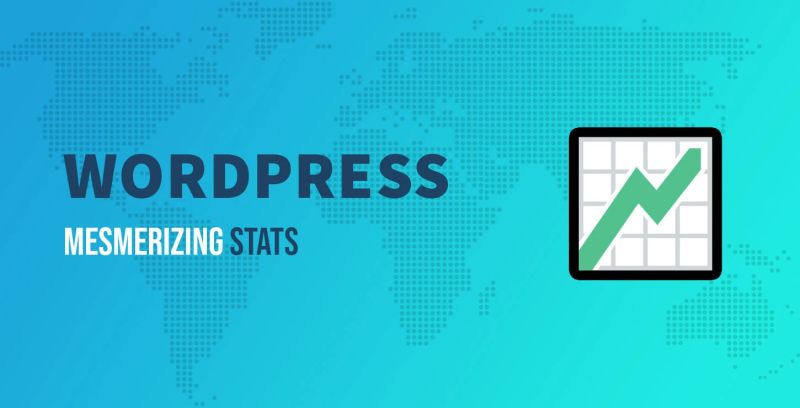 WORDPRESS

MESMERIZING STATS