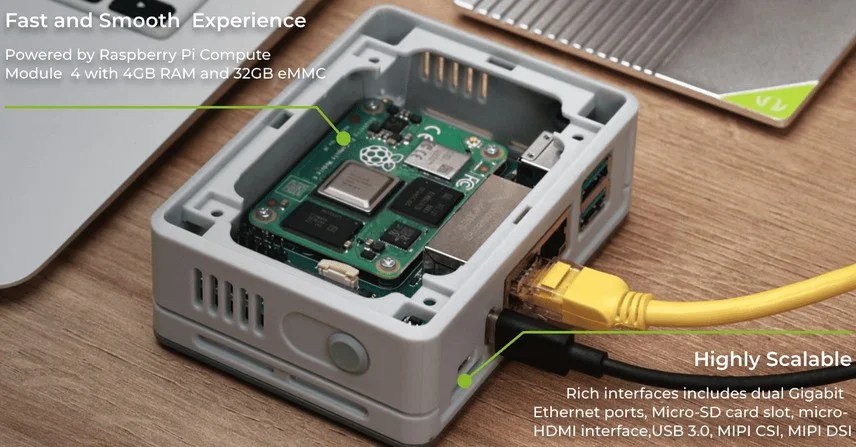 Fast and Smooth Experience

Powered by Raspberry Pi Compute Module 4 with 4GB RAM and 32GB eMMC

Highly Scalable

Rich interfaces includes dual Gigabit Ethernet ports, Micro-SD card slot, micro-HDMI interface,USB 3.0, MIPI CSI, MIPI DSI