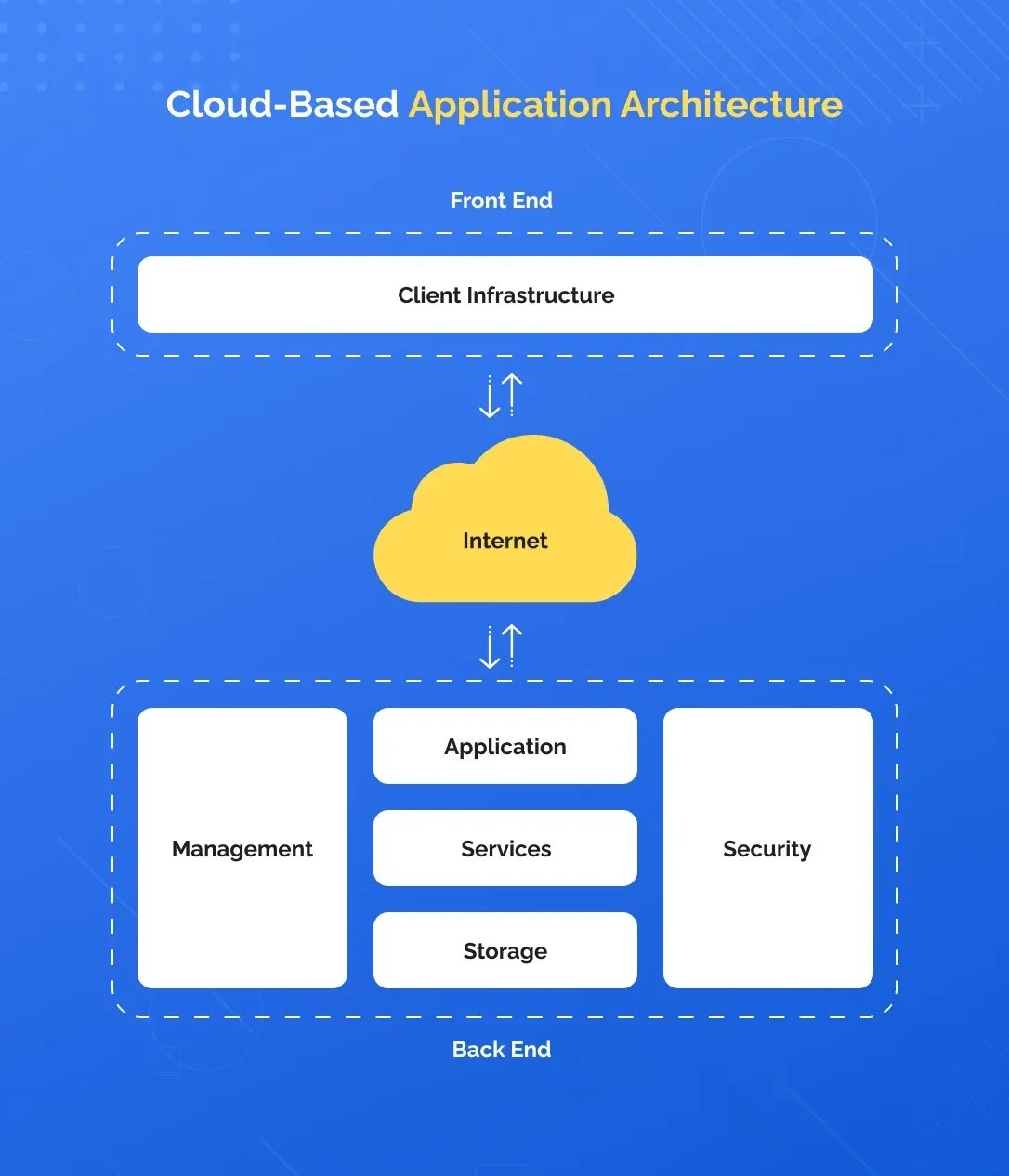 Cloud-Based Application Architecture

Front End

Client Infrastructure

Internet

Management

Application

Services

Storage

Security

Back End