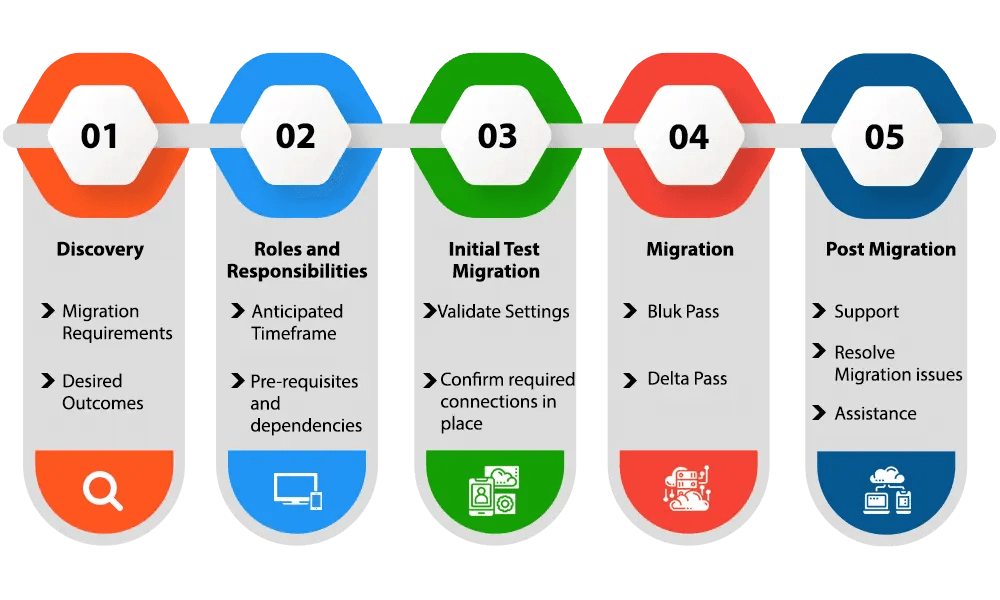 01

Discovery

Migration Requirements

Desired Outcomes

02

Roles and Responsibilities

Anticipated Timeframe

Pre-requisites and dependencies

03

Initial Test Migration

Validate Settings

Confirm required connections in place

04

Migration

Bluk Pass

Delta Pass

05

Post Migration

Support

Resolve Migration issues

Assistance