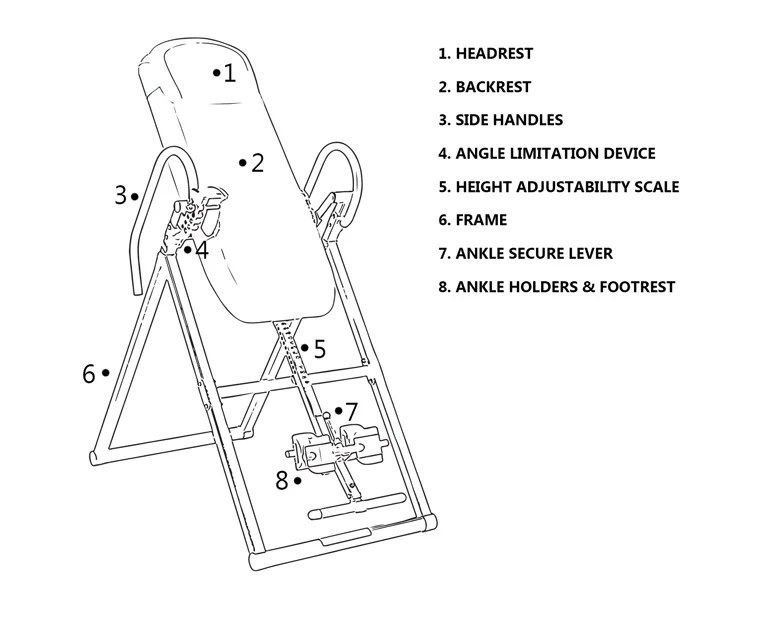 1
2
3
4
5
6
7
8

1. HEADREST
2. BACKREST
3. SIDE HANDLES
4. ANGLE LIMITATION DEVICE
5. HEIGHT ADJUSTABILITY SCALE
6. FRAME
7. ANKLE SECURE LEVER
8. ANKLE HOLDERS & FOOTREST