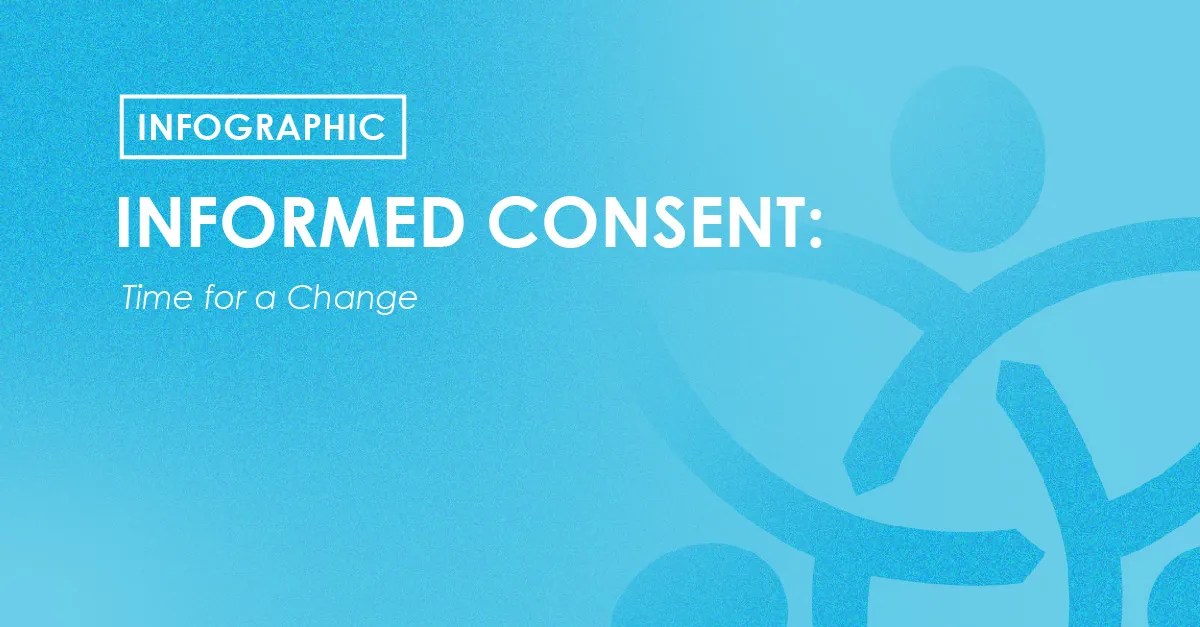 INFOGRAPHIC

INFORMED CONSENT:

Time for a Change