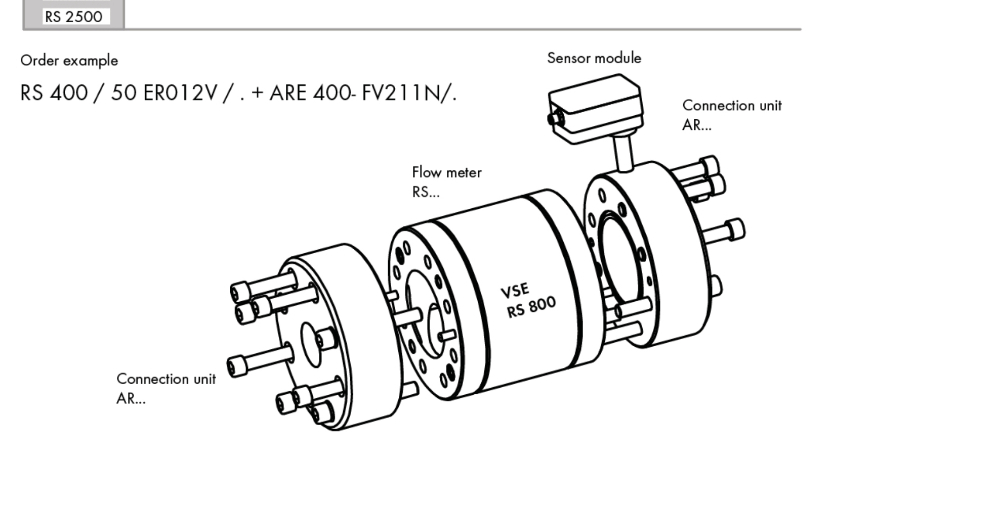 RS 2500

Order example

RS 400 / 50 ER012V / . + ARE 400- FV211N/.

Sensor module

Connection unit
AR...

Flow meter
RS...

VSE
RS 800

Connection unit
AR...