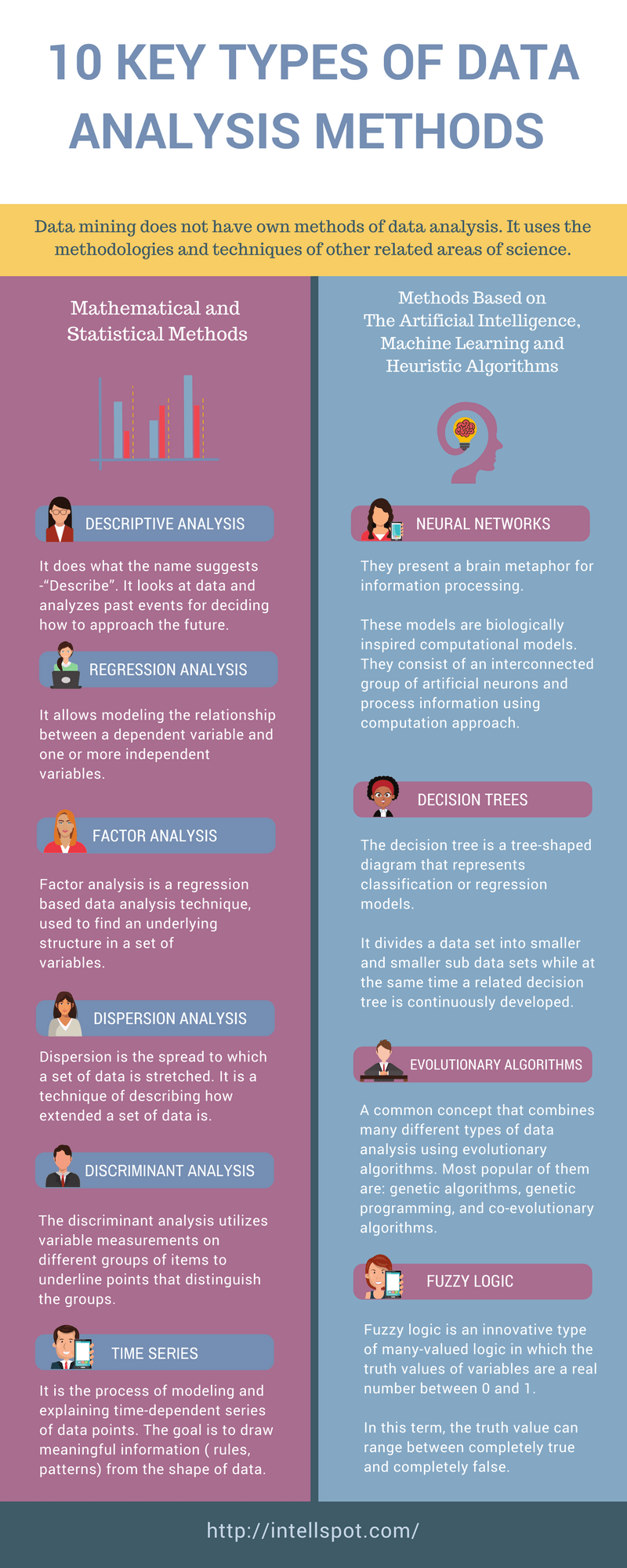 10 KEY TYPES OF DATA ANALYSIS METHODS

Data mining does not have own methods of data analysis. It uses the methodologies and techniques of other related areas of science.

Mathematical and Statistical Methods

DESCRIPTIVE ANALYSIS

It does what the name suggests -"Describe". It looks at data and analyzes past events for deciding how to approach the future.

REGRESSION ANALYSIS

It allows modeling the relationship between a dependent variable and one or more independent variables.

FACTOR ANALYSIS

Factor analysis is a regression based data analysis technique, used to find an underlying structure in a set of variables.

DISPERSION ANALYSIS

Dispersion is the spread to which a set of data is stretched. It is a technique of describing how extended a set of data is.

DISCRIMINANT ANALYSIS

The discriminant analysis utilizes variable measurements on different groups of items to underline points that distinguish the groups.

TIME SERIES

It is the process of modeling and explaining time-dependent series of data points. The goal is to draw meaningful information ( rules, patterns) from the shape of data.

Methods Based on The Artificial Intelligence, Machine Learning and Heuristic Algorithms

NEURAL NETWORKS

They present a brain metaphor for information processing.

These models are biologically inspired computational models. They consist of an interconnected group of artificial neurons and process information using computation approach.

DECISION TREES

The decision tree is a tree-shaped diagram that represents classification or regression models.

It divides a data set into smaller and smaller sub data sets while at the same time a related decision tree is continuously developed.

EVOLUTIONARY ALGORITHMS

A common concept that combines many different types of data analysis using evolutionary algorithms. Most popular of them are: genetic algorithms, genetic programming, and co-evolutionary algorithms.

FUZZY LOGIC

Fuzzy logic is an innovative type of many-valued logic in which the truth values of variables are a real number between 0 and 1.

In this term, the truth value can range between completely true and completely false.

http://intellspot.com/