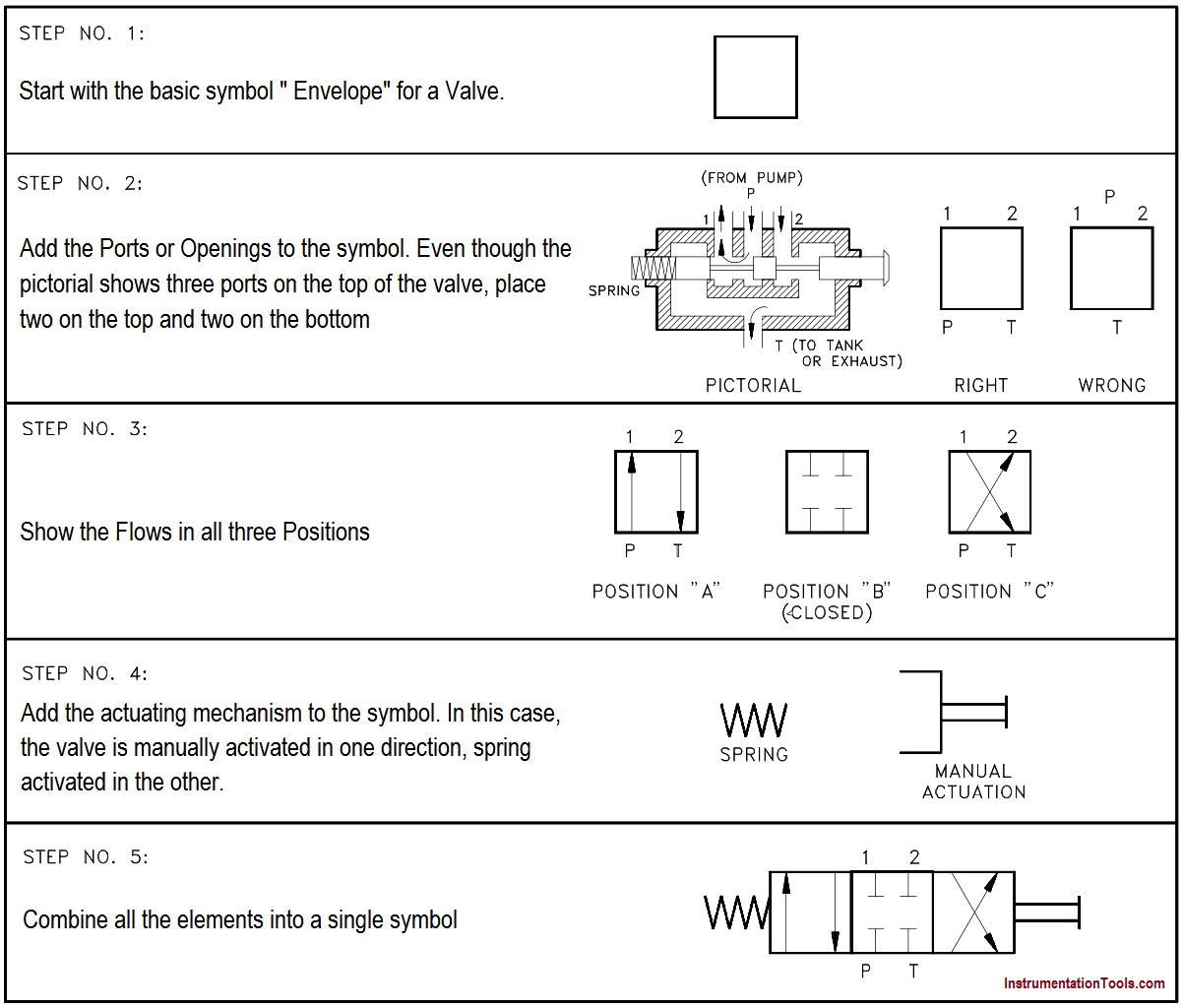 STEP NO. 1:

Start with the basic symbol " Envelope" for a Valve.

STEP NO. 2:

Add the Ports or Openings to the symbol. Even though the pictorial shows three ports on the top of the valve, place two on the top and two on the bottom

(FROM PUMP)
P
1
2
SPRING
T (TO TANK OR EXHAUST)
PICTORIAL

1 2
P T
RIGHT

P
1 2
T
WRONG

STEP NO. 3:

Show the Flows in all three Positions

1 2
P T
POSITION "A"

POSITION "B" (CLOSED)

1 2
P T
POSITION "C"

STEP NO. 4:

Add the actuating mechanism to the symbol. In this case, the valve is manually activated in one direction, spring activated in the other.

SPRING

MANUAL ACTUATION

STEP NO. 5:

Combine all the elements into a single symbol

1 2
P T

InstrumentationTools.com