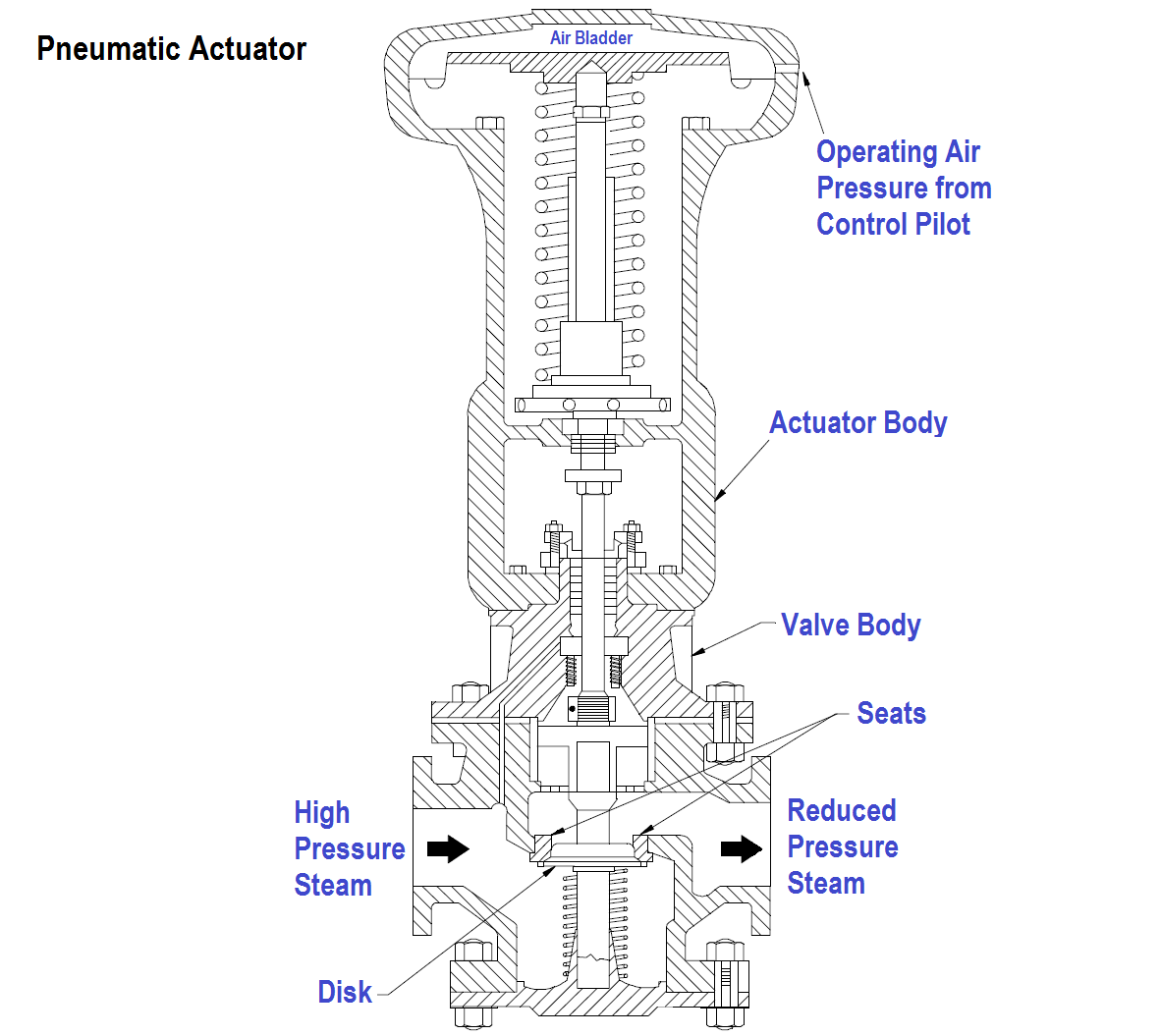 Pneumatic Actuator

Air Bladder

Operating Air Pressure from Control Pilot

Actuator Body

Valve Body

Seats

High Pressure Steam

Reduced Pressure Steam

Disk