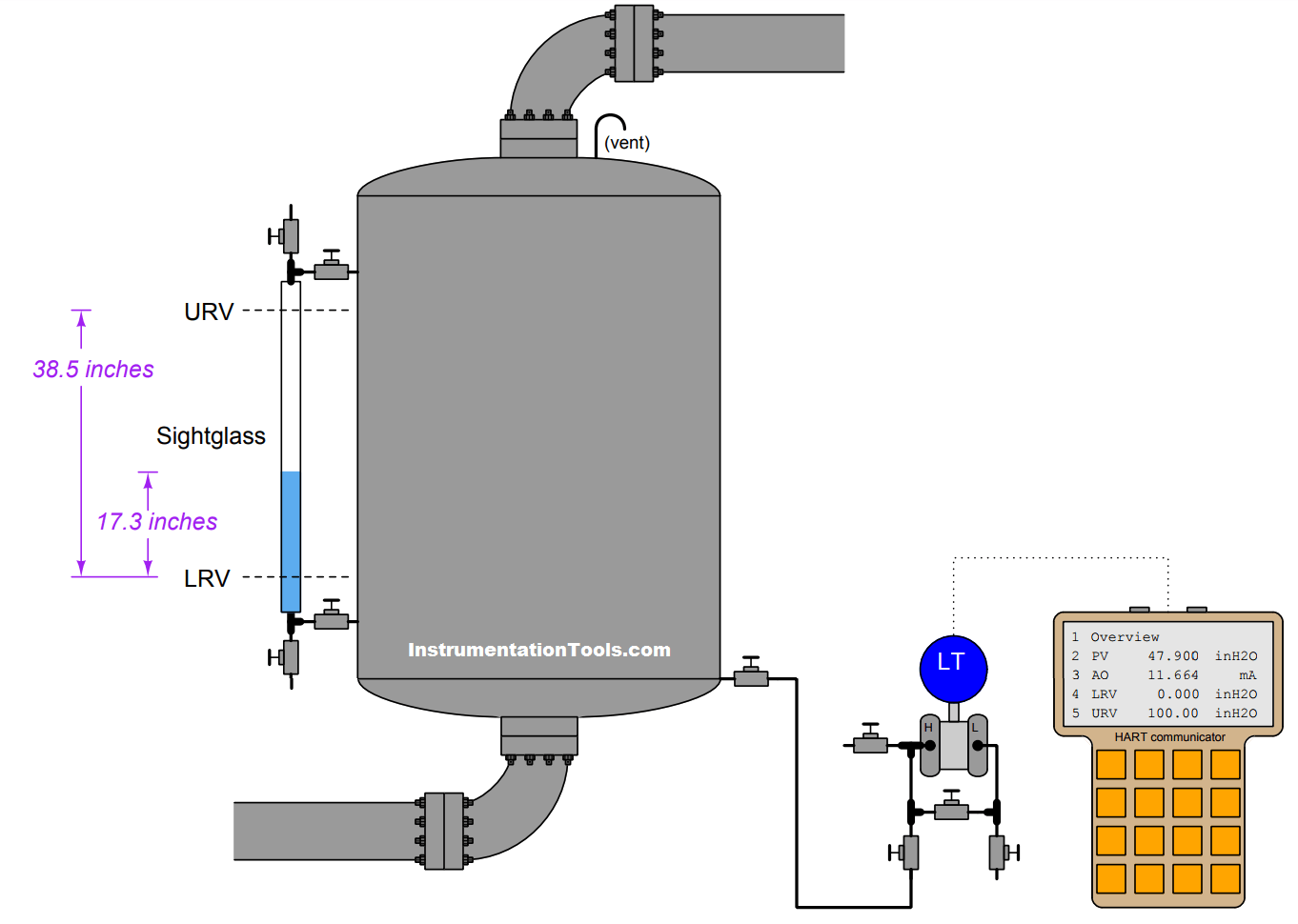 (vent)

URV

38.5 inches

Sightglass

17.3 inches

LRV

InstrumentationTools.com

LT

H

L

| 1 | Overview | | |
|---|---|---|---|
| 2 | PV | 47.900 | inH2O |
| 3 | AO | 11.664 | mA |
| 4 | LRV | 0.000 | inH2O |
| 5 | URV | 100.00 | inH2O |

HART communicator