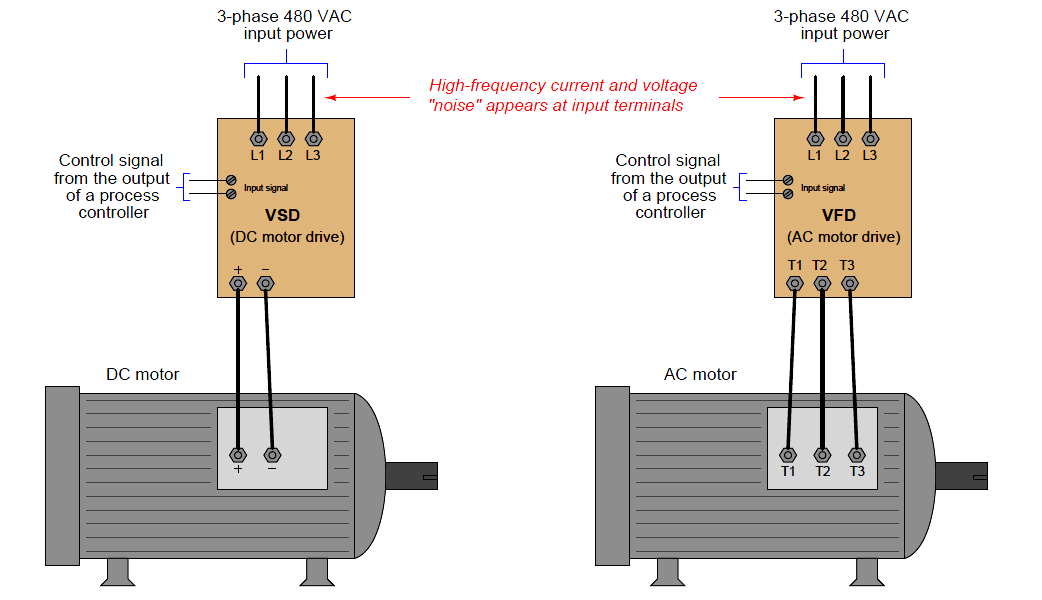 3-phase 480 VAC
input power

High-frequency current and voltage
"noise" appears at input terminals

3-phase 480 VAC
input power

L1 L2 L3

Control signal
from the output
of a process
controller

Input signal

VSD
(DC motor drive)

+ −

DC motor

+ −

L1 L2 L3

Control signal
from the output
of a process
controller

Input signal

VFD
(AC motor drive)

T1 T2 T3

AC motor

T1 T2 T3