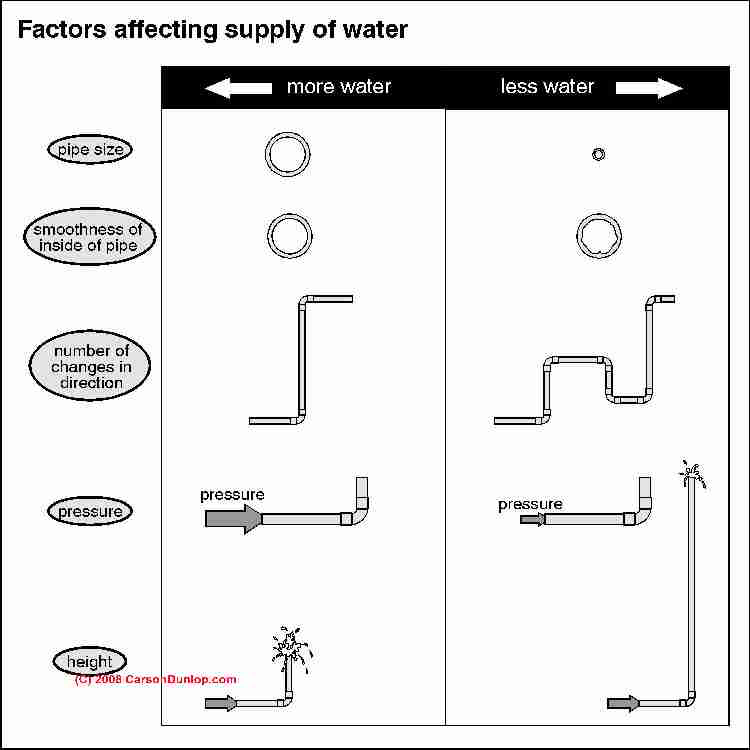 Factors affecting supply of water

more water

less water

pipe size

smoothness of inside of pipe

number of changes in direction

pressure

pressure

pressure

height

(C) 2008 CarsonDunlop.com