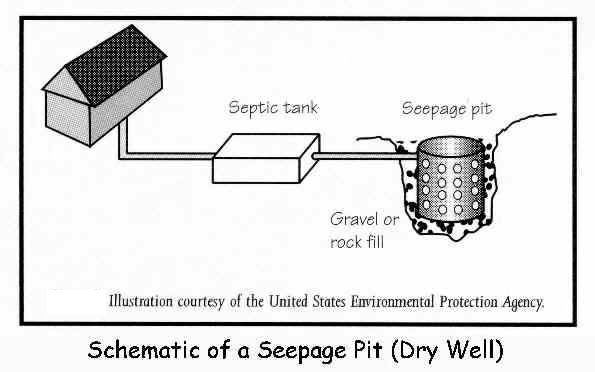 Septic tank

Seepage pit

Gravel or rock fill

Illustration courtesy of the United States Environmental Protection Agency.

Schematic of a Seepage Pit (Dry Well)