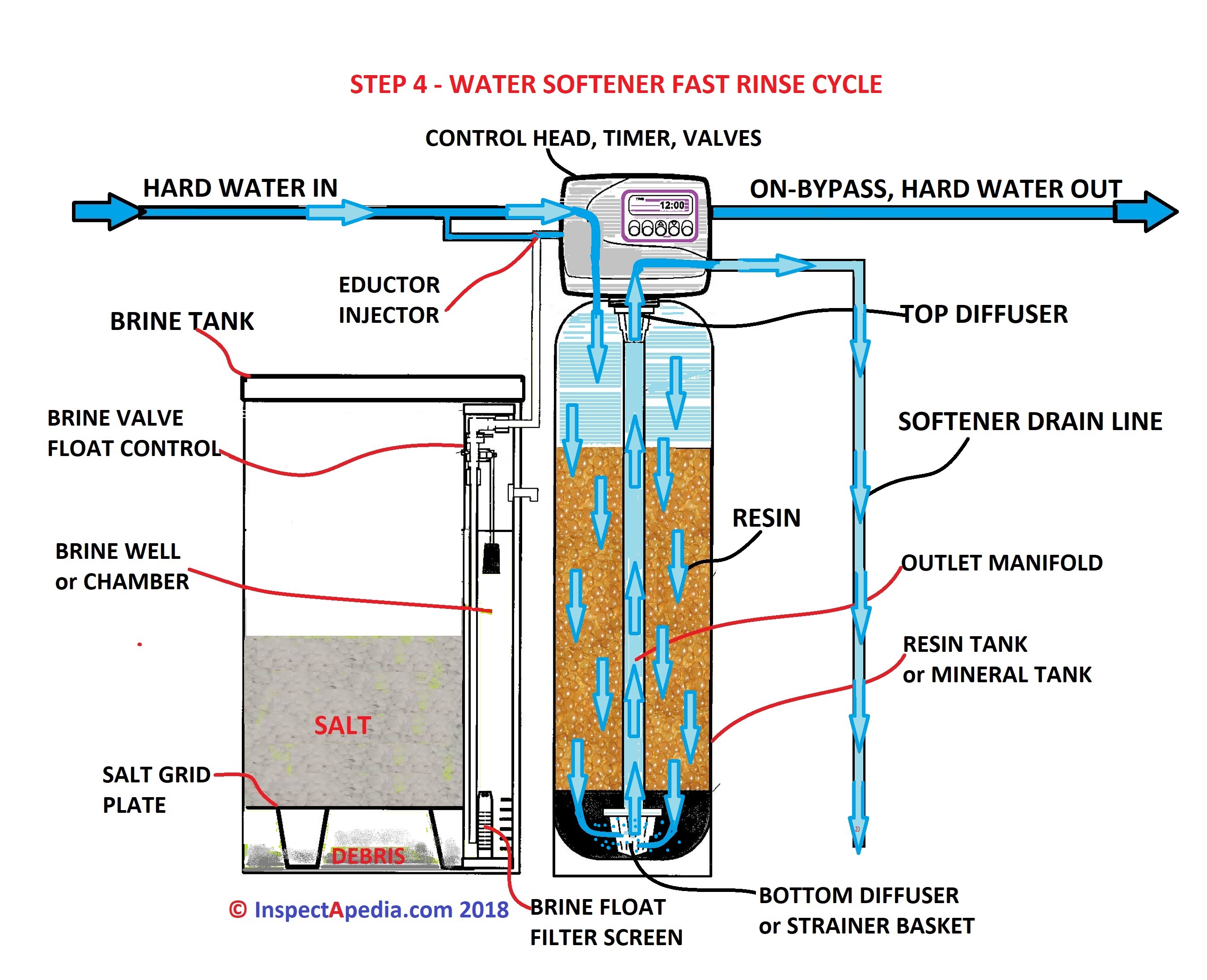 STEP 4 - WATER SOFTENER FAST RINSE CYCLE

CONTROL HEAD, TIMER, VALVES

HARD WATER IN

ON-BYPASS, HARD WATER OUT

12:00

EDUCTOR INJECTOR

BRINE TANK

TOP DIFFUSER

BRINE VALVE FLOAT CONTROL

SOFTENER DRAIN LINE

RESIN

BRINE WELL or CHAMBER

OUTLET MANIFOLD

RESIN TANK or MINERAL TANK

SALT

SALT GRID PLATE

DEBRIS

© InspectApedia.com 2018

BRINE FLOAT FILTER SCREEN

BOTTOM DIFFUSER or STRAINER BASKET