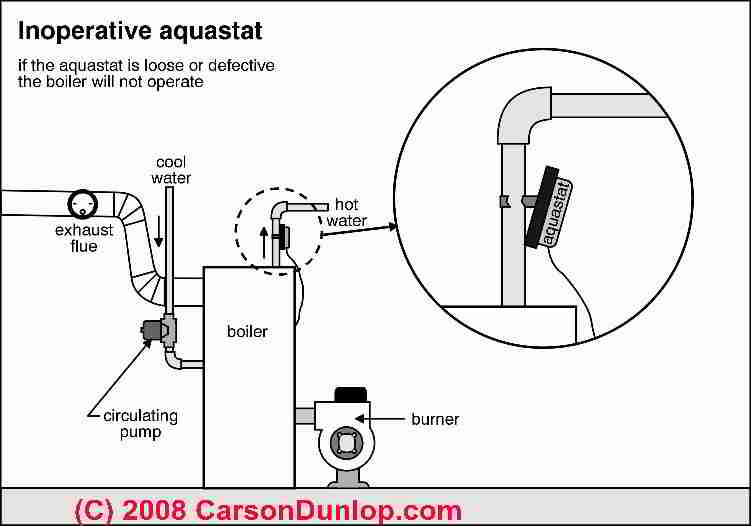 Inoperative aquastat

if the aquastat is loose or defective the boiler will not operate

cool water

exhaust flue

hot water

aquastat

boiler

circulating pump

burner

(C) 2008 CarsonDunlop.com