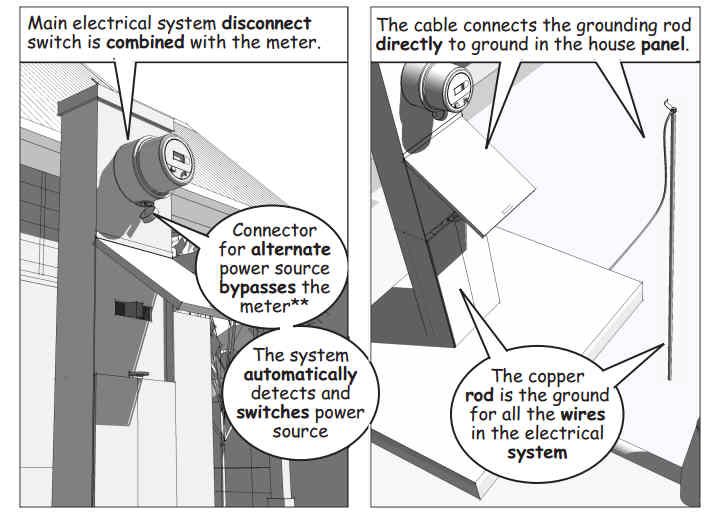 Main electrical system disconnect switch is combined with the meter.

Connector for alternate power source bypasses the meter**

The system automatically detects and switches power source

The cable connects the grounding rod directly to ground in the house panel.

The copper rod is the ground for all the wires in the electrical system