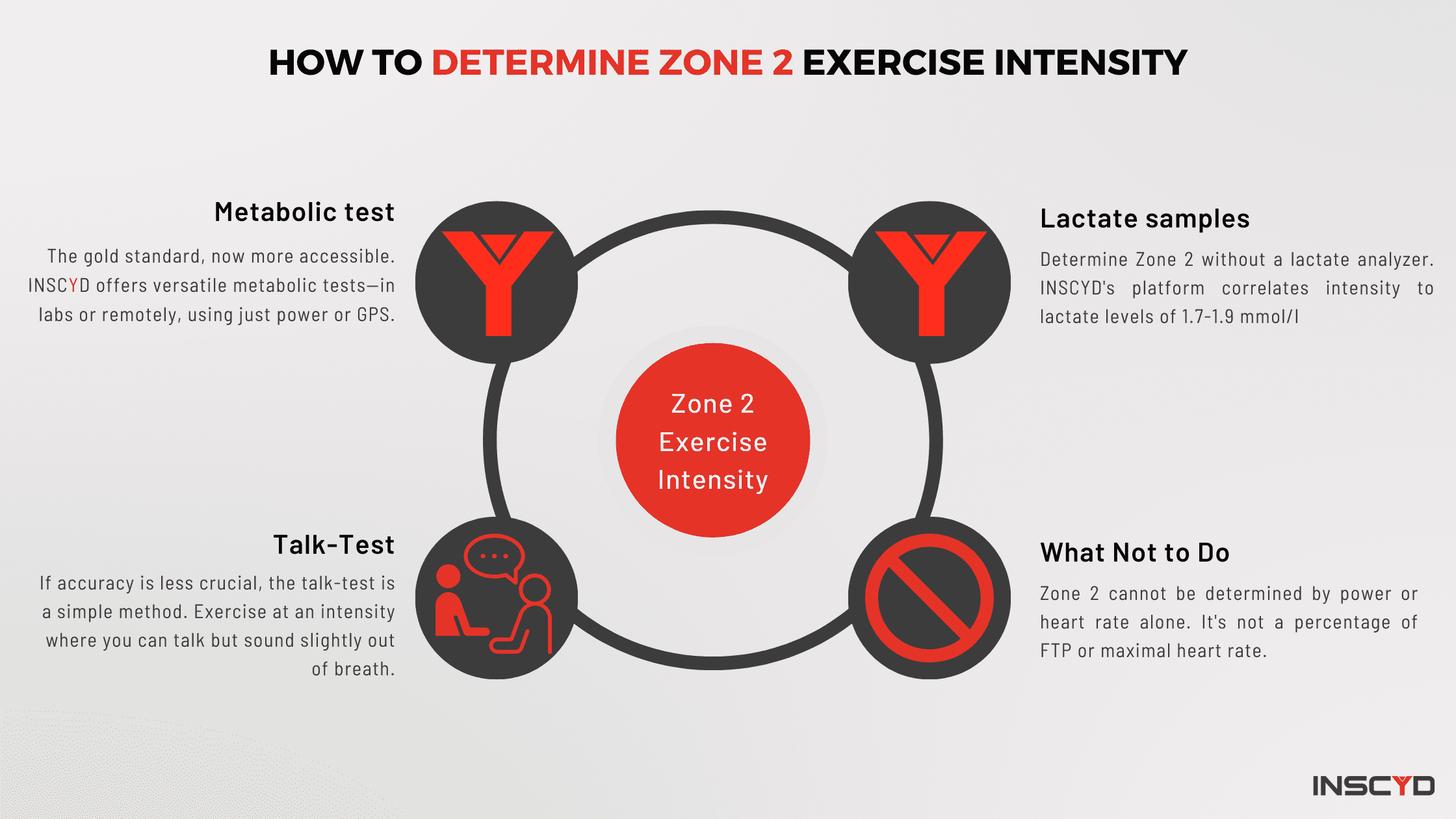 HOW TO DETERMINE ZONE 2 EXERCISE INTENSITY

Metabolic test

The gold standard, now more accessible. INSCYD offers versatile metabolic tests—in labs or remotely, using just power or GPS.

Lactate samples

Determine Zone 2 without a lactate analyzer. INSCYD's platform correlates intensity to lactate levels of 1.7-1.9 mmol/l

Zone 2 Exercise Intensity

Talk-Test

If accuracy is less crucial, the talk-test is a simple method. Exercise at an intensity where you can talk but sound slightly out of breath.

What Not to Do

Zone 2 cannot be determined by power or heart rate alone. It's not a percentage of FTP or maximal heart rate.

INSCYD