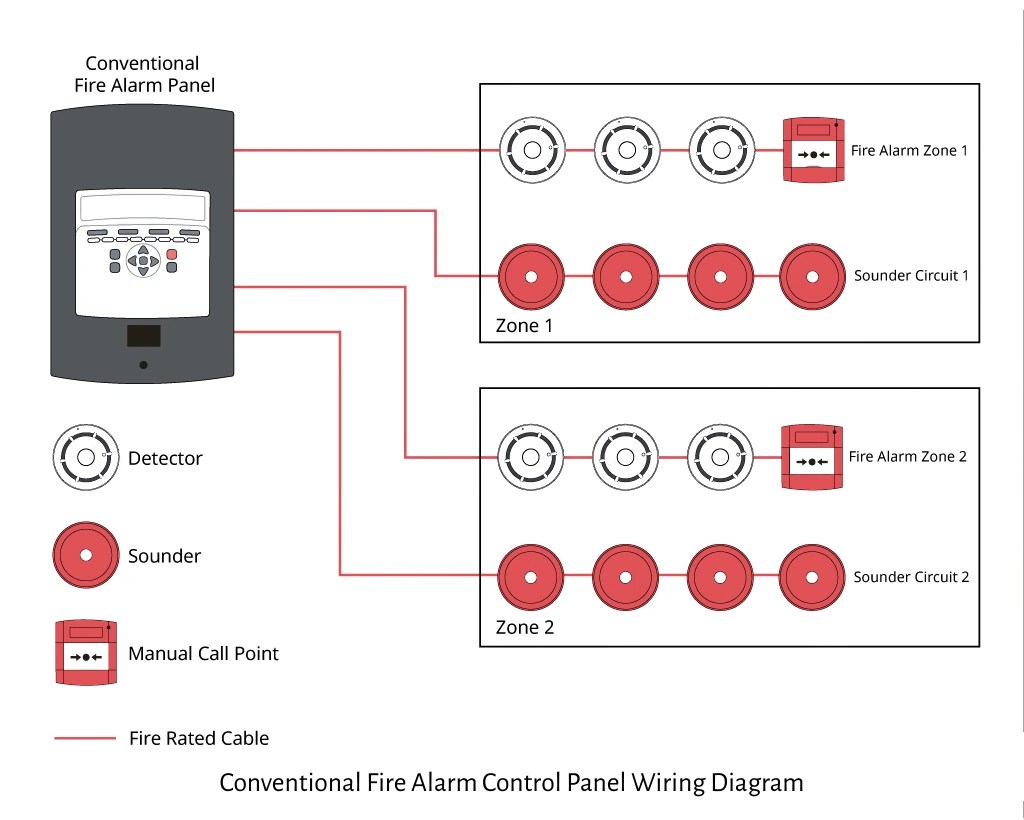 Conventional Fire Alarm Panel

Fire Alarm Zone 1

Sounder Circuit 1

Zone 1

Fire Alarm Zone 2

Sounder Circuit 2

Zone 2

Detector

Sounder

Manual Call Point

Fire Rated Cable

Conventional Fire Alarm Control Panel Wiring Diagram