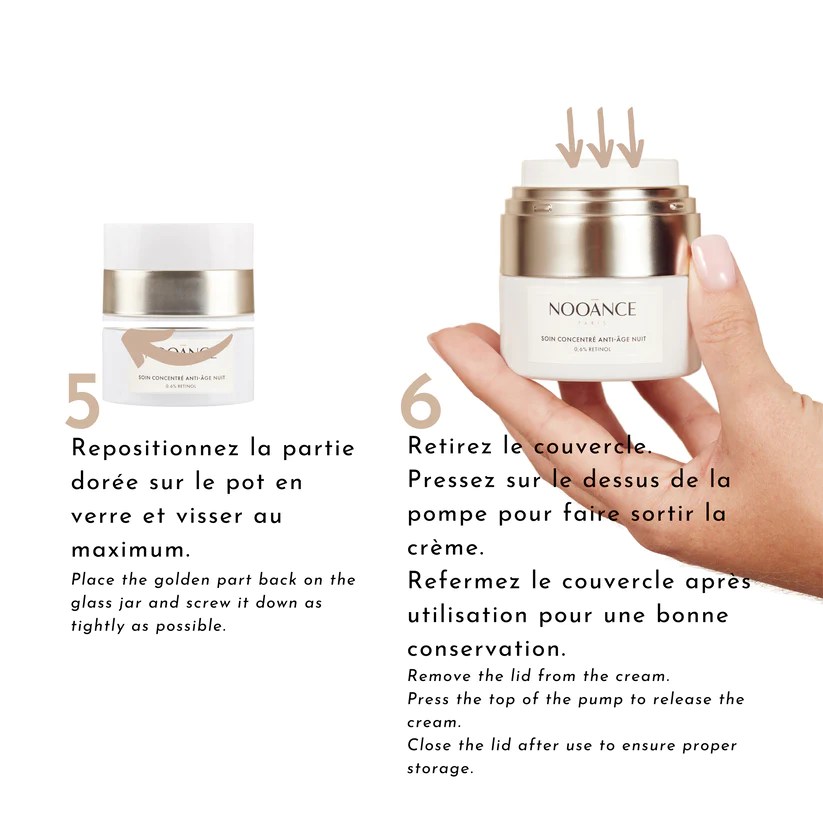 NOOANCE
SOIN CONCENTRÉ ANTI-ÂGE NUIT
0.6% RETINOL

5

Repositionnez la partie dorée sur le pot en verre et visser au maximum.

Place the golden part back on the glass jar and screw it down as tightly as possible.

NOOANCE
PARIS
SOIN CONCENTRÉ ANTI-ÂGE NUIT
0.6% RETINOL

6

Retirez le couvercle.
Pressez sur le dessus de la pompe pour faire sortir la crème.
Refermez le couvercle après utilisation pour une bonne conservation.

Remove the lid from the cream.
Press the top of the pump to release the cream.
Close the lid after use to ensure proper storage.