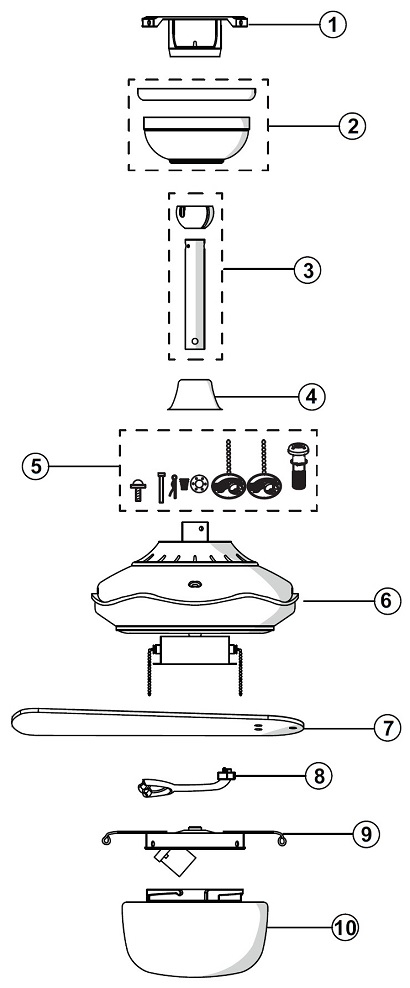 1
2
3
4
5
6
7
8
9
10