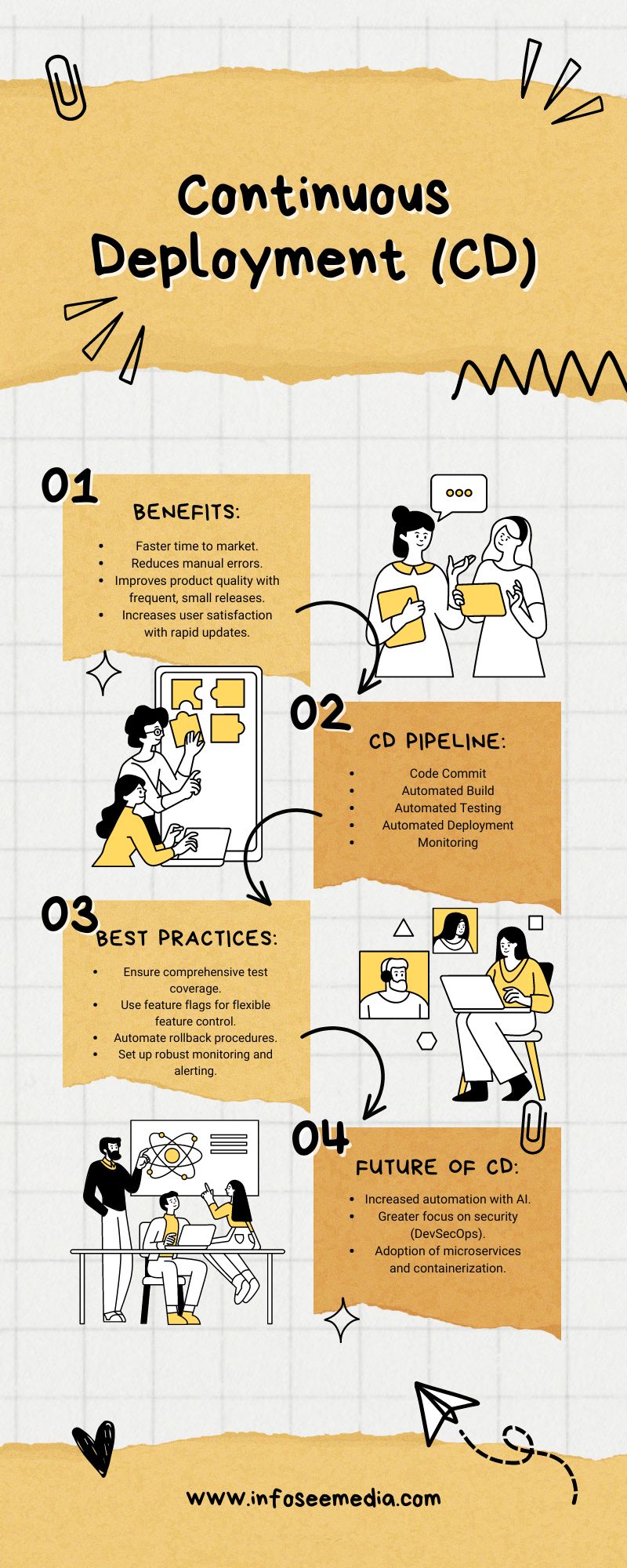 Continuous Deployment (CD)

01

BENEFITS:

- Faster time to market.
- Reduces manual errors.
- Improves product quality with frequent, small releases.
- Increases user satisfaction with rapid updates.

02

CD PIPELINE:

- Code Commit
- Automated Build
- Automated Testing
- Automated Deployment
- Monitoring

03

BEST PRACTICES:

- Ensure comprehensive test coverage.
- Use feature flags for flexible feature control.
- Automate rollback procedures.
- Set up robust monitoring and alerting.

04

FUTURE OF CD:

- Increased automation with AI.
- Greater focus on security (DevSecOps).
- Adoption of microservices and containerization.

www.infoseemedia.com