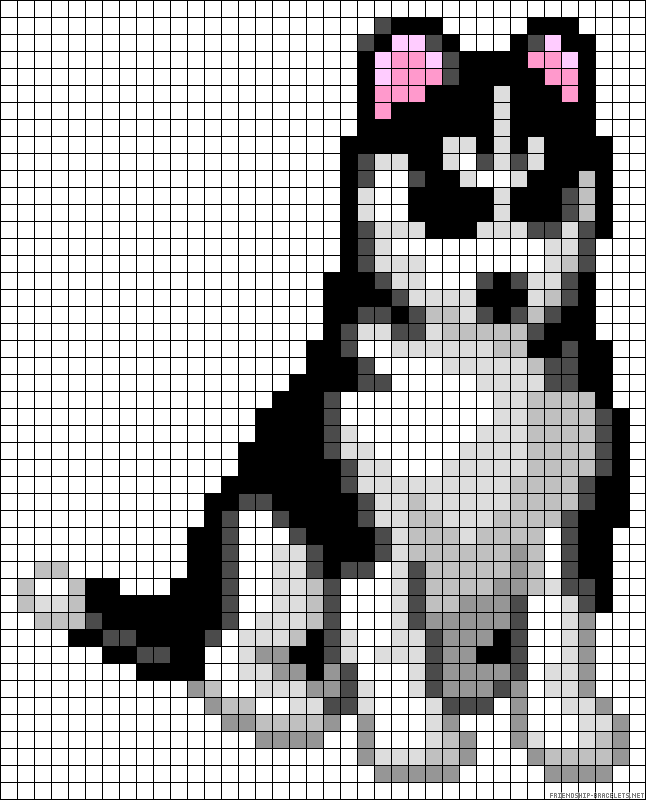 FRIENDSHIP-BRACELETS.NET