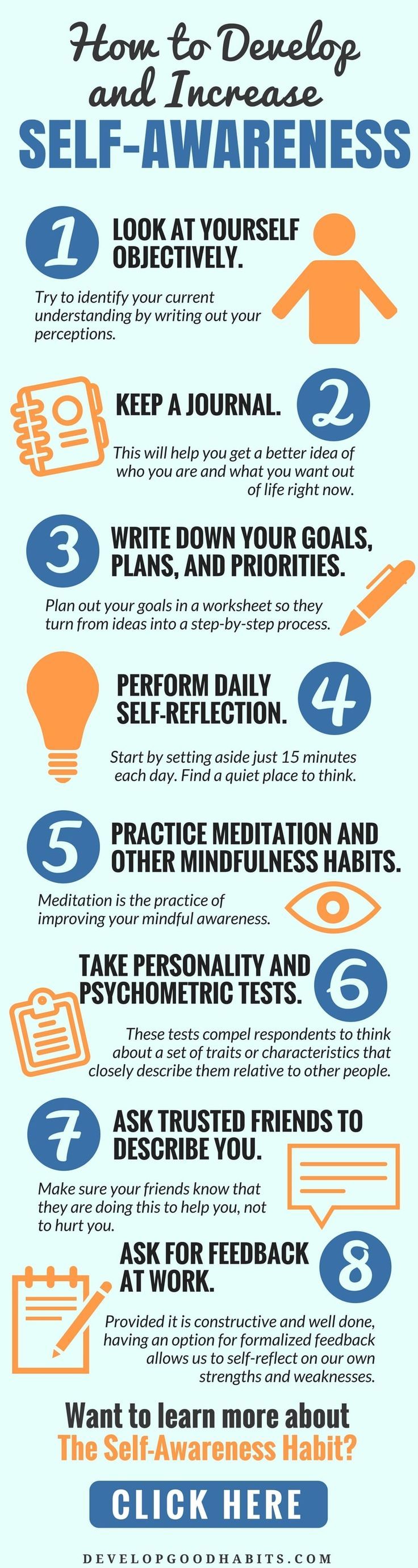 How to Develop and Increase
SELF-AWARENESS

1 LOOK AT YOURSELF OBJECTIVELY.
Try to identify your current understanding by writing out your perceptions.

KEEP A JOURNAL. 2
This will help you get a better idea of who you are and what you want out of life right now.

3 WRITE DOWN YOUR GOALS, PLANS, AND PRIORITIES.
Plan out your goals in a worksheet so they turn from ideas into a step-by-step process.

PERFORM DAILY SELF-REFLECTION. 4
Start by setting aside just 15 minutes each day. Find a quiet place to think.

5 PRACTICE MEDITATION AND OTHER MINDFULNESS HABITS.
Meditation is the practice of improving your mindful awareness.

TAKE PERSONALITY AND PSYCHOMETRIC TESTS. 6
These tests compel respondents to think about a set of traits or characteristics that closely describe them relative to other people.

7 ASK TRUSTED FRIENDS TO DESCRIBE YOU.
Make sure your friends know that they are doing this to help you, not to hurt you.

ASK FOR FEEDBACK AT WORK. 8
Provided it is constructive and well done, having an option for formalized feedback allows us to self-reflect on our own strengths and weaknesses.

Want to learn more about The Self-Awareness Habit?

CLICK HERE

DEVELOPGOODHABITS.COM