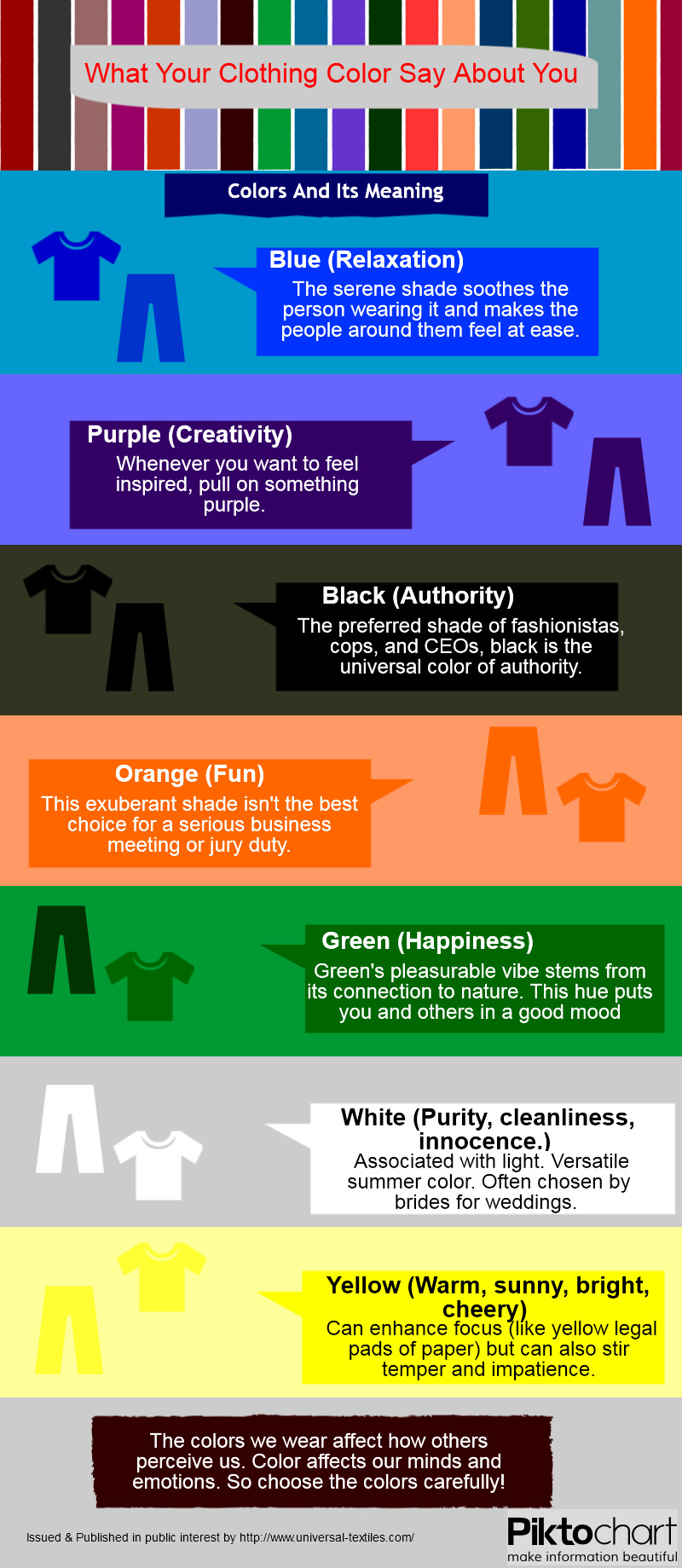 What Your Clothing Color Say About You

Colors And Its Meaning

Blue (Relaxation)
The serene shade soothes the person wearing it and makes the people around them feel at ease.

Purple (Creativity)
Whenever you want to feel inspired, pull on something purple.

Black (Authority)
The preferred shade of fashionistas, cops, and CEOs, black is the universal color of authority.

Orange (Fun)
This exuberant shade isn't the best choice for a serious business meeting or jury duty.

Green (Happiness)
Green's pleasurable vibe stems from its connection to nature. This hue puts you and others in a good mood

White (Purity, cleanliness, innocence.)
Associated with light. Versatile summer color. Often chosen by brides for weddings.

Yellow (Warm, sunny, bright, cheery)
Can enhance focus (like yellow legal pads of paper) but can also stir temper and impatience.

The colors we wear affect how others perceive us. Color affects our minds and emotions. So choose the colors carefully!

Issued & Published in public interest by http://www.universal-textiles.com/

Piktochart
make information beautiful