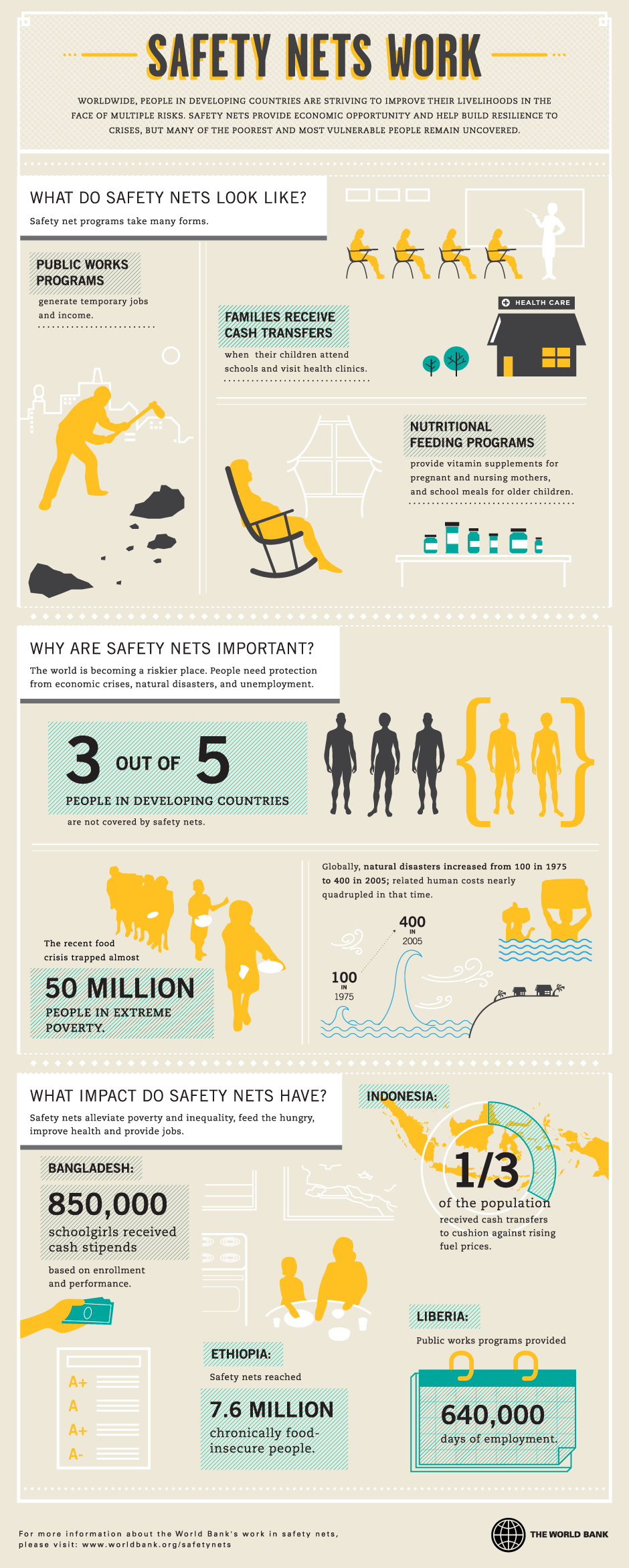 SAFETY NETS WORK

WORLDWIDE, PEOPLE IN DEVELOPING COUNTRIES ARE STRIVING TO IMPROVE THEIR LIVELIHOODS IN THE FACE OF MULTIPLE RISKS. SAFETY NETS PROVIDE ECONOMIC OPPORTUNITY AND HELP BUILD RESILIENCE TO CRISES, BUT MANY OF THE POOREST AND MOST VULNERABLE PEOPLE REMAIN UNCOVERED.

WHAT DO SAFETY NETS LOOK LIKE?

Safety net programs take many forms.

PUBLIC WORKS PROGRAMS

generate temporary jobs and income.

FAMILIES RECEIVE CASH TRANSFERS

when their children attend schools and visit health clinics.

HEALTH CARE

NUTRITIONAL FEEDING PROGRAMS

provide vitamin supplements for pregnant and nursing mothers, and school meals for older children.

WHY ARE SAFETY NETS IMPORTANT?

The world is becoming a riskier place. People need protection from economic crises, natural disasters, and unemployment.

3 OUT OF 5

PEOPLE IN DEVELOPING COUNTRIES

are not covered by safety nets.

The recent food crisis trapped almost

50 MILLION

PEOPLE IN EXTREME POVERTY.

Globally, natural disasters increased from 100 in 1975 to 400 in 2005; related human costs nearly quadrupled in that time.

400 IN 2005

100 IN 1975

WHAT IMPACT DO SAFETY NETS HAVE?

Safety nets alleviate poverty and inequality, feed the hungry, improve health and provide jobs.

BANGLADESH:

850,000

schoolgirls received cash stipends

based on enrollment and performance.

A+
A
A+
A-

INDONESIA:

1/3

of the population

received cash transfers to cushion against rising fuel prices.

ETHIOPIA:

Safety nets reached

7.6 MILLION

chronically food-insecure people.

LIBERIA:

Public works programs provided

640,000

days of employment.

For more information about the World Bank's work in safety nets, please visit: www.worldbank.org/safetynets

THE WORLD BANK