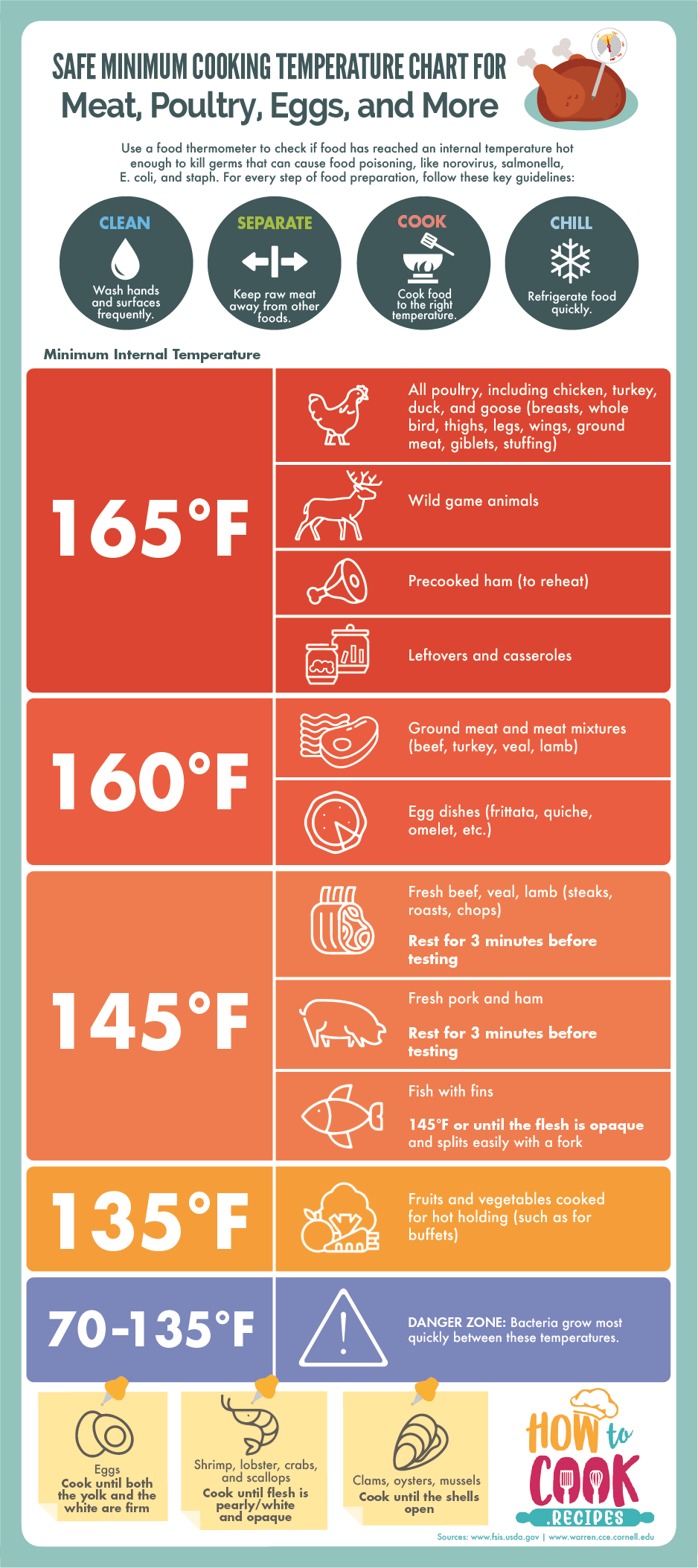 SAFE MINIMUM COOKING TEMPERATURE CHART FOR
Meat, Poultry, Eggs, and More

Use a food thermometer to check if food has reached an internal temperature hot enough to kill germs that can cause food poisoning, like norovirus, salmonella, E. coli, and staph. For every step of food preparation, follow these key guidelines:

CLEAN
Wash hands and surfaces frequently.

SEPARATE
Keep raw meat away from other foods.

COOK
Cook food to the right temperature.

CHILL
Refrigerate food quickly.

Minimum Internal Temperature

165°F
All poultry, including chicken, turkey, duck, and goose (breasts, whole bird, thighs, legs, wings, ground meat, giblets, stuffing)
Wild game animals
Precooked ham (to reheat)
Leftovers and casseroles

160°F
Ground meat and meat mixtures (beef, turkey, veal, lamb)
Egg dishes (frittata, quiche, omelet, etc.)

145°F
Fresh beef, veal, lamb (steaks, roasts, chops)
Rest for 3 minutes before testing
Fresh pork and ham
Rest for 3 minutes before testing
Fish with fins
145°F or until the flesh is opaque and splits easily with a fork

135°F
Fruits and vegetables cooked for hot holding (such as for buffets)

70-135°F
DANGER ZONE: Bacteria grow most quickly between these temperatures.

Eggs
Cook until both the yolk and the white are firm

Shrimp, lobster, crabs, and scallops
Cook until flesh is pearly/white and opaque

Clams, oysters, mussels
Cook until the shells open

HOW to COOK .RECIPES

Sources: www.fsis.usda.gov | www.warren.cce.cornell.edu