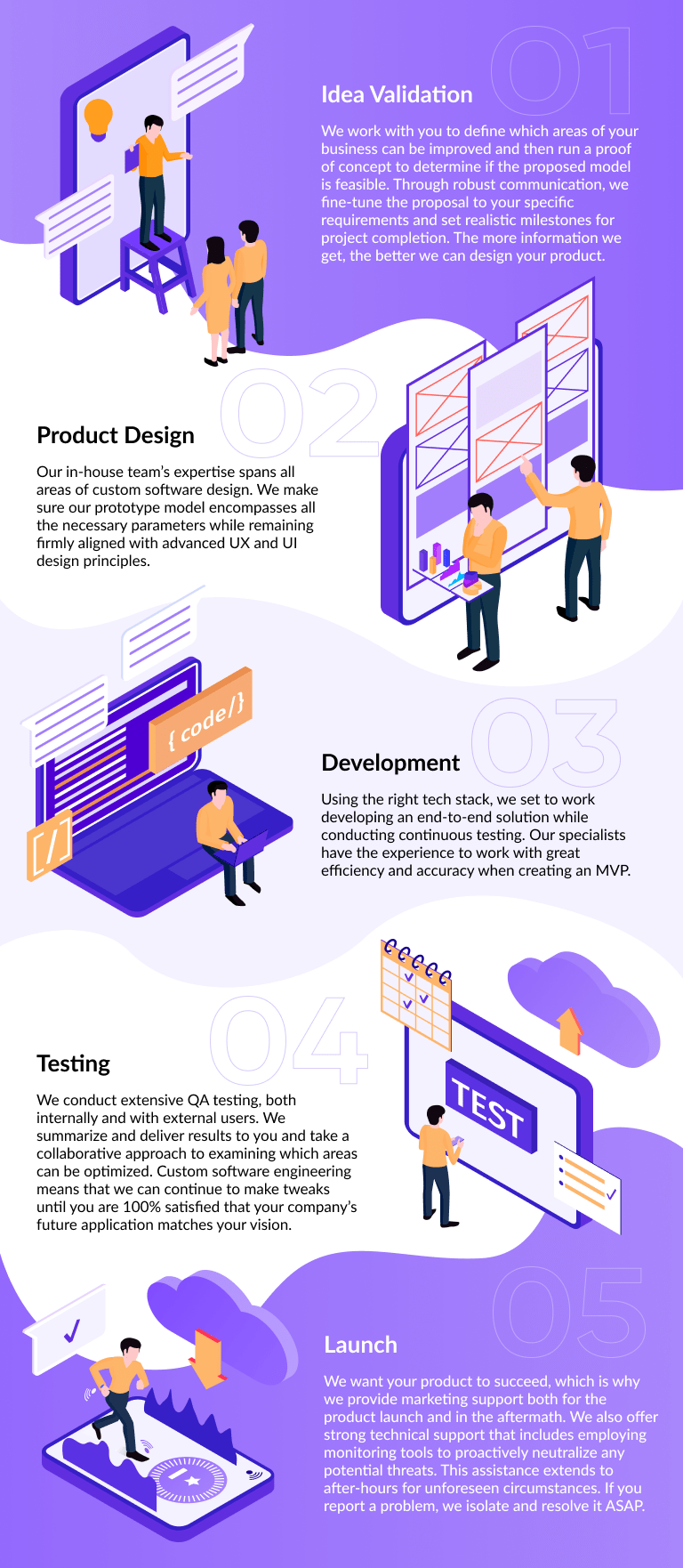 01

Idea Validation

We work with you to define which areas of your business can be improved and then run a proof of concept to determine if the proposed model is feasible. Through robust communication, we fine-tune the proposal to your specific requirements and set realistic milestones for project completion. The more information we get, the better we can design your product.

02

Product Design

Our in-house team's expertise spans all areas of custom software design. We make sure our prototype model encompasses all the necessary parameters while remaining firmly aligned with advanced UX and UI design principles.

{ code/}

[/]

03

Development

Using the right tech stack, we set to work developing an end-to-end solution while conducting continuous testing. Our specialists have the experience to work with great efficiency and accuracy when creating an MVP.

04

Testing

We conduct extensive QA testing, both internally and with external users. We summarize and deliver results to you and take a collaborative approach to examining which areas can be optimized. Custom software engineering means that we can continue to make tweaks until you are 100% satisfied that your company's future application matches your vision.

TEST

05

Launch

We want your product to succeed, which is why we provide marketing support both for the product launch and in the aftermath. We also offer strong technical support that includes employing monitoring tools to proactively neutralize any potential threats. This assistance extends to after-hours for unforeseen circumstances. If you report a problem, we isolate and resolve it ASAP.