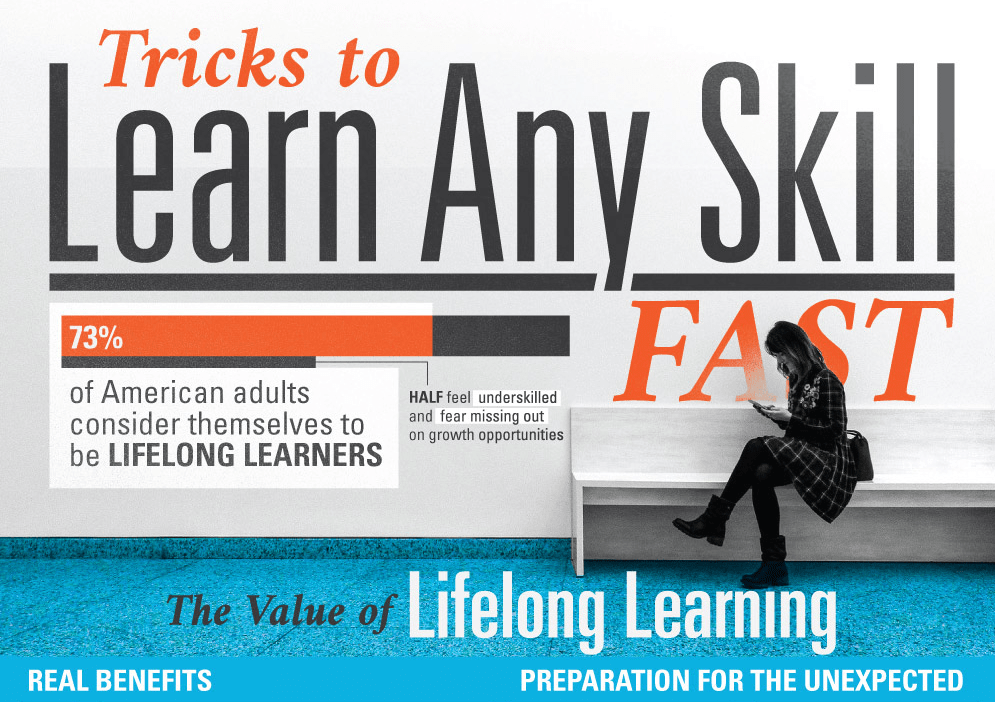 Tricks to
Learn Any Skill
FAST

73%
of American adults consider themselves to be LIFELONG LEARNERS

HALF feel underskilled and fear missing out on growth opportunities

The Value of Lifelong Learning

REAL BENEFITS
PREPARATION FOR THE UNEXPECTED