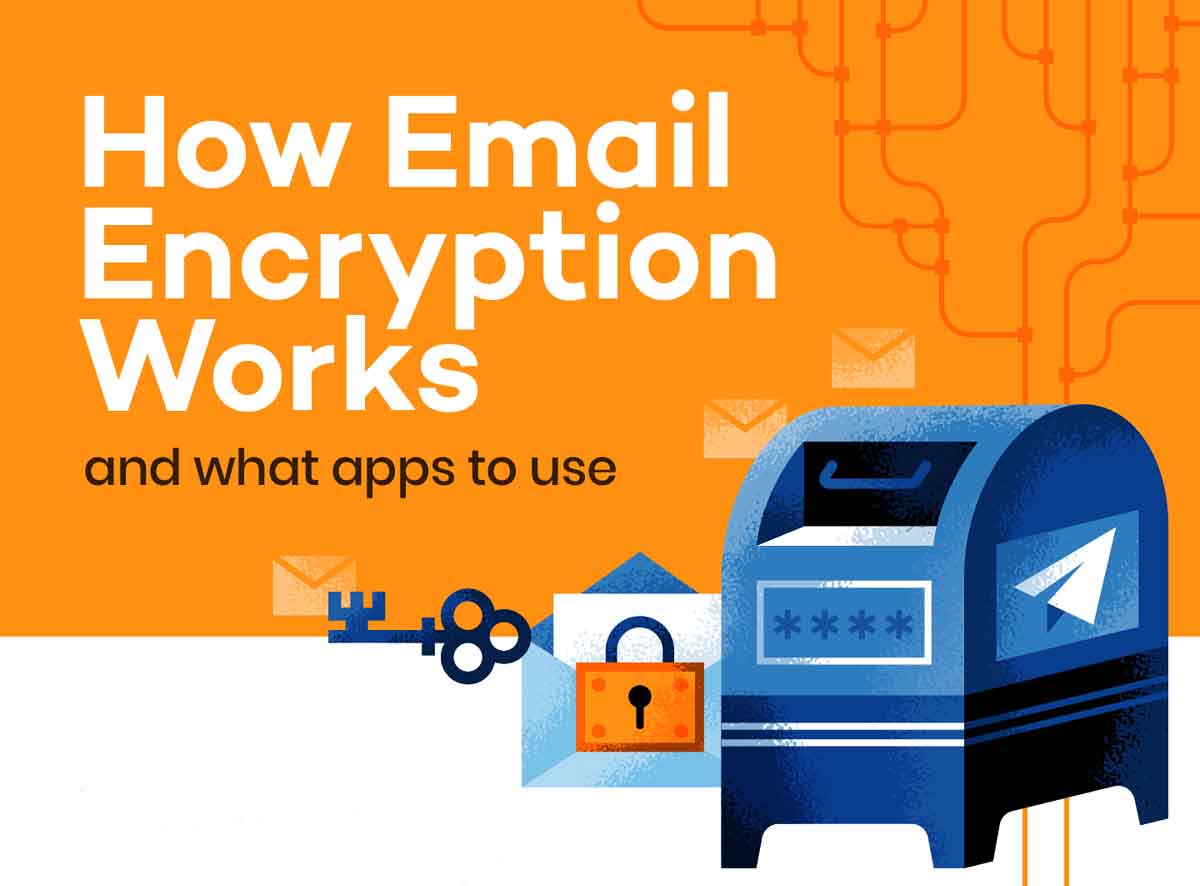 How Email Encryption Works

and what apps to use

****