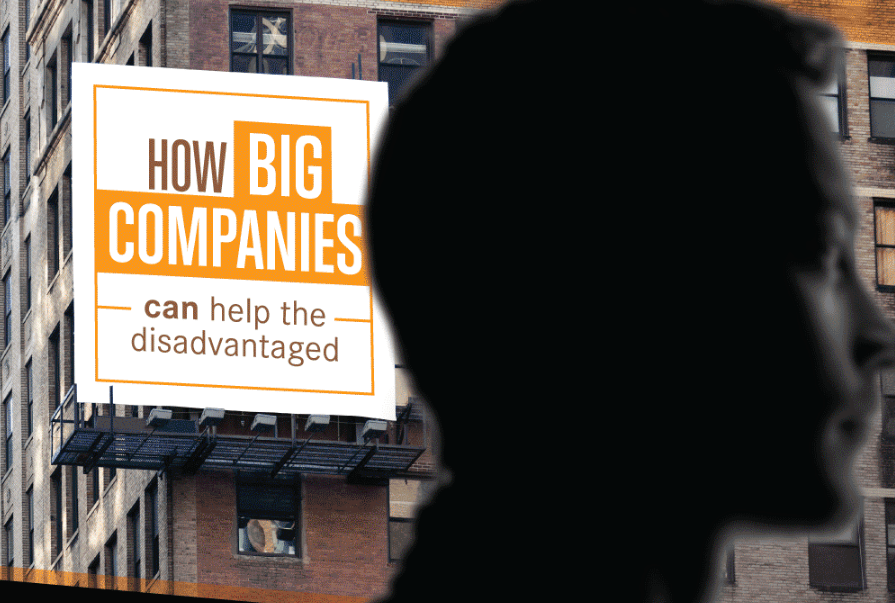 HOW BIG COMPANIES

can help the disadvantaged