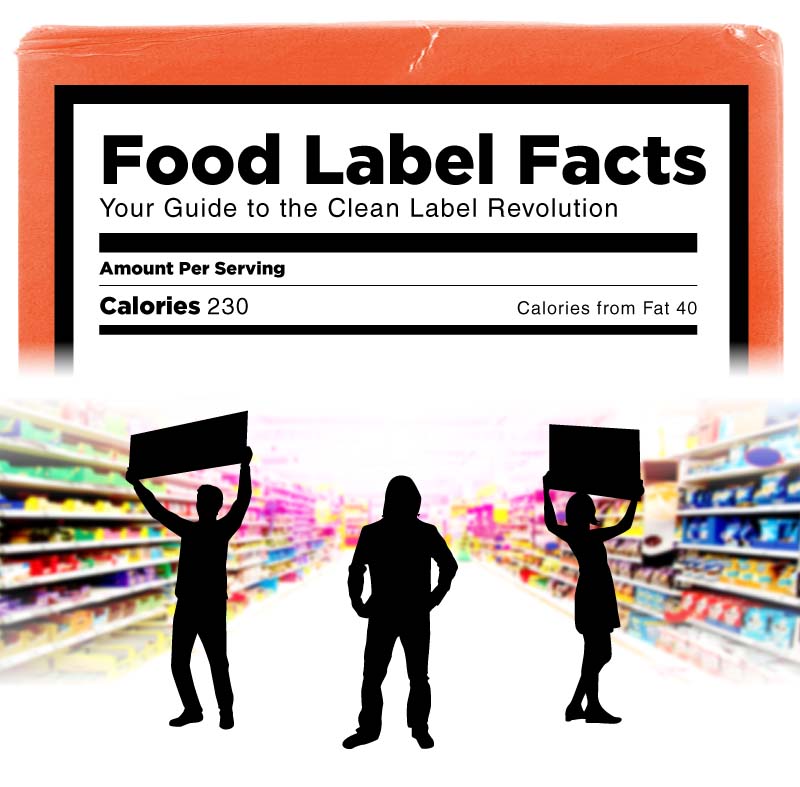 Food Label Facts
Your Guide to the Clean Label Revolution

Amount Per Serving

Calories 230 Calories from Fat 40