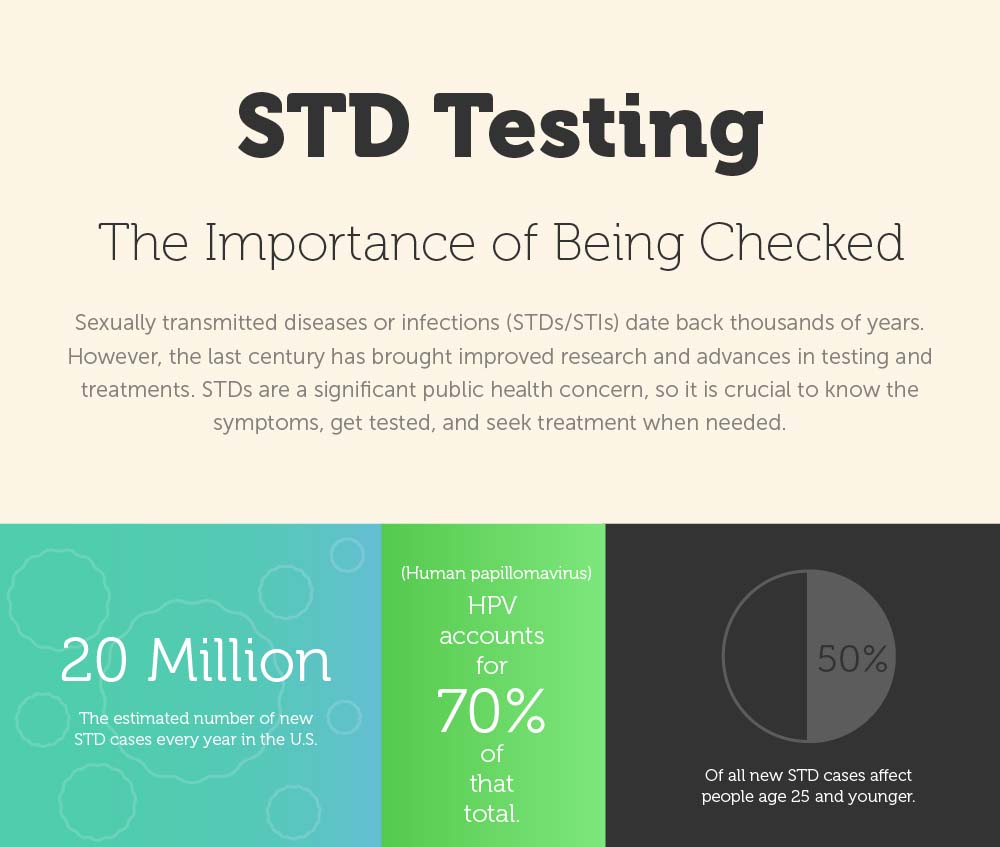 STD Testing

The Importance of Being Checked

Sexually transmitted diseases or infections (STDs/STIs) date back thousands of years. However, the last century has brought improved research and advances in testing and treatments. STDs are a significant public health concern, so it is crucial to know the symptoms, get tested, and seek treatment when needed.

20 Million

The estimated number of new STD cases every year in the U.S.

(Human papillomavirus)

HPV accounts for 70% of that total.

50%

Of all new STD cases affect people age 25 and younger.