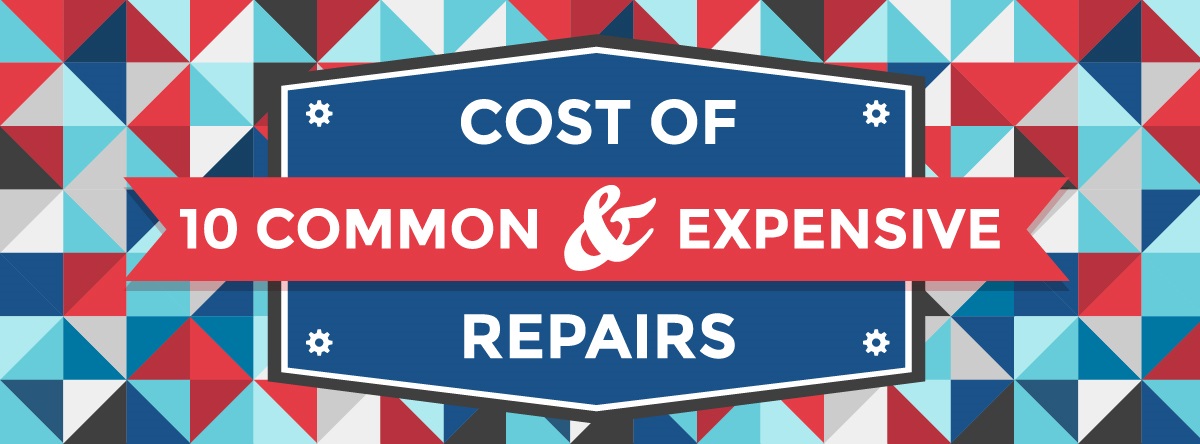 COST OF

10 COMMON & EXPENSIVE

REPAIRS