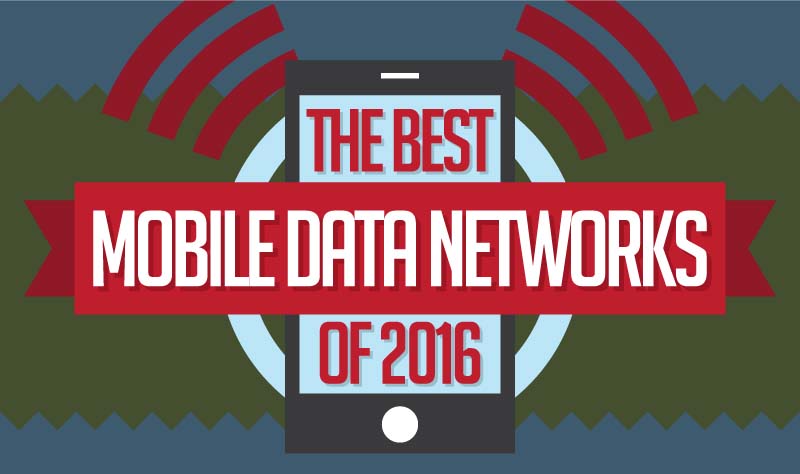 THE BEST
MOBILE DATA NETWORKS
OF 2016