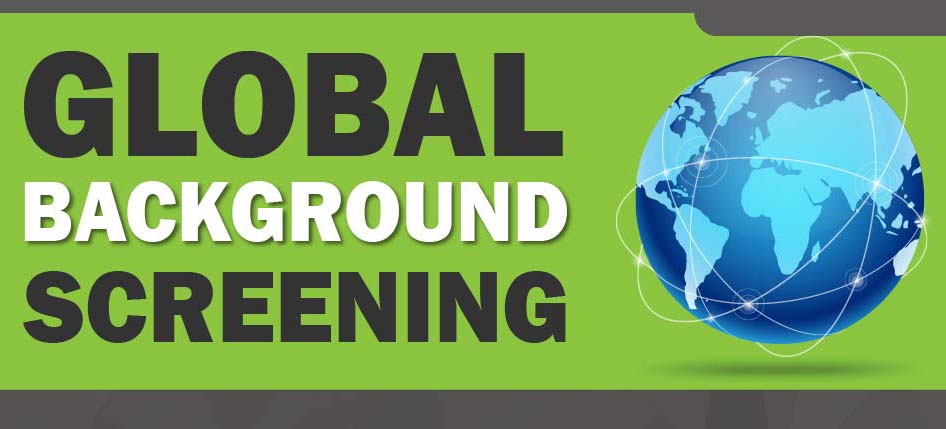 GLOBAL
BACKGROUND
SCREENING