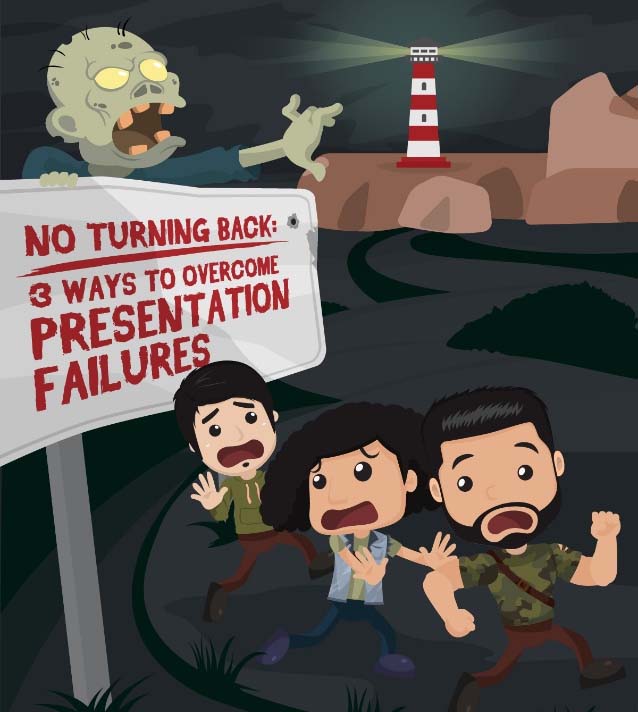 NO TURNING BACK:
3 WAYS TO OVERCOME PRESENTATION FAILURES